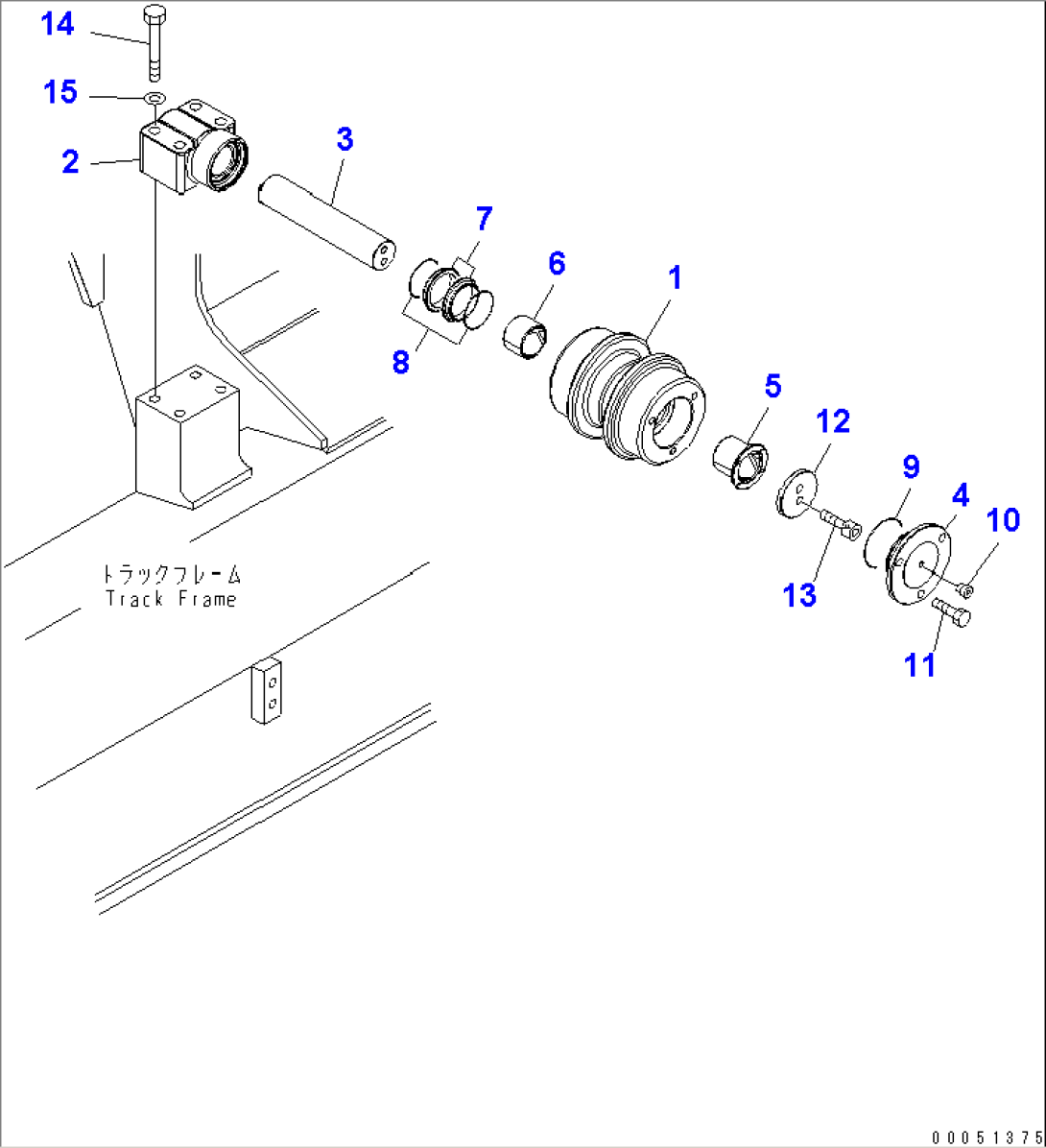 14
15
2
3
7
6
1
8
5
12
9
4
10
13
11
トラックフレーム
Track Frame
00051375