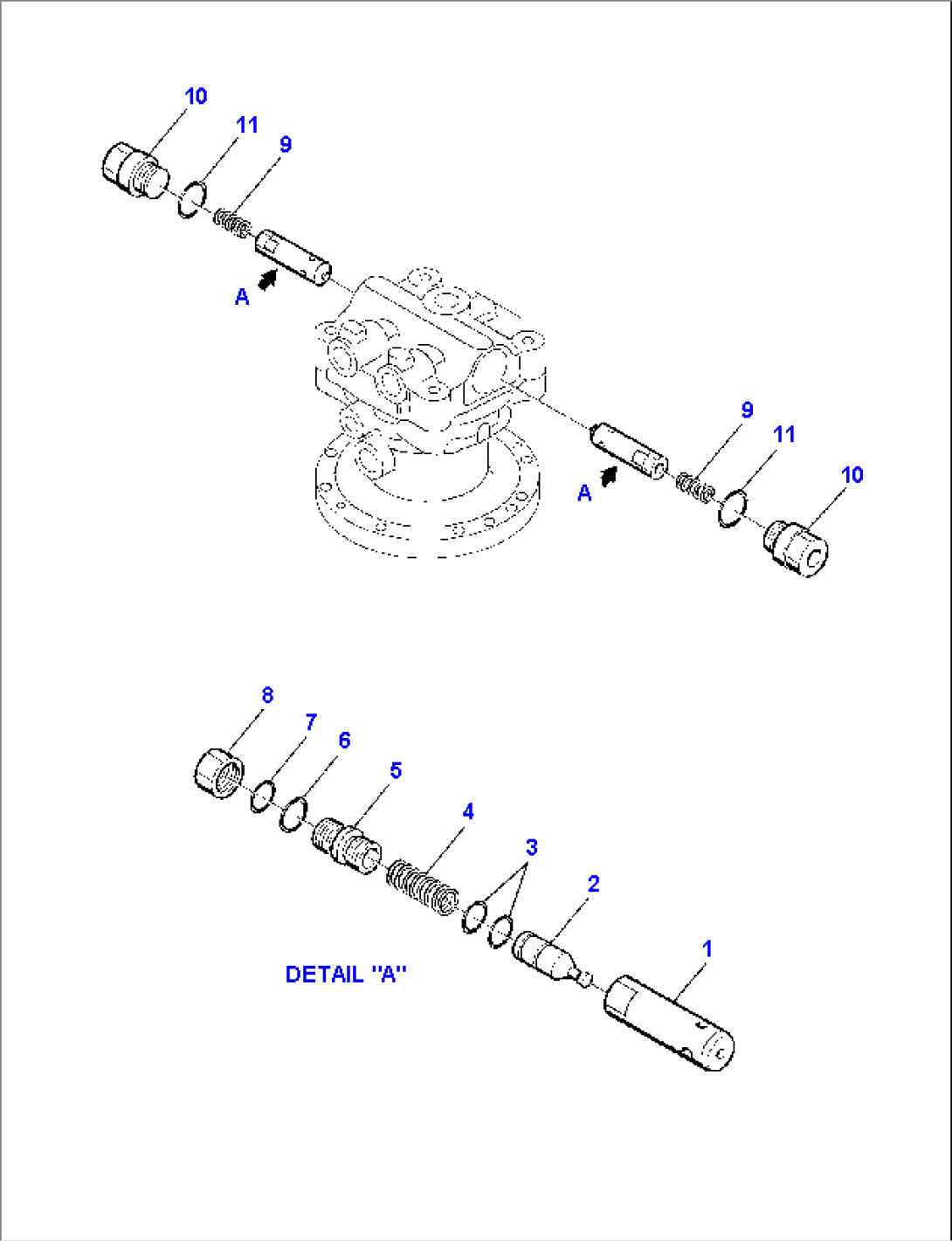 10
11
9
A
9
11
10
A
8
7
6
5
4
3
2
1
DETAIL "A"