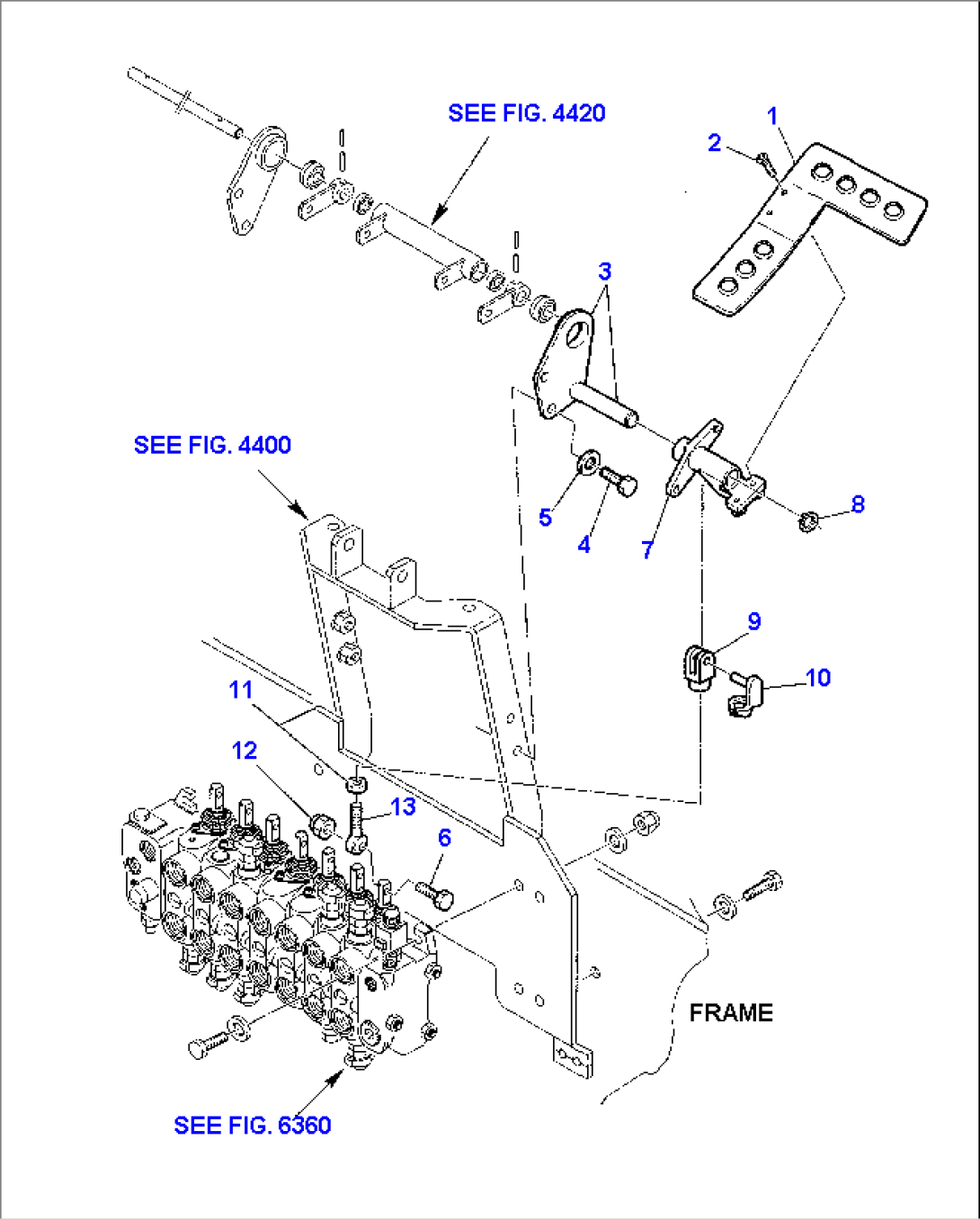 SEE FIG. 4420
1
2
3
SEE FIG. 4400
5
4
7
8
9
10
11
12
13
6
FRAME
SEE FIG. 6360