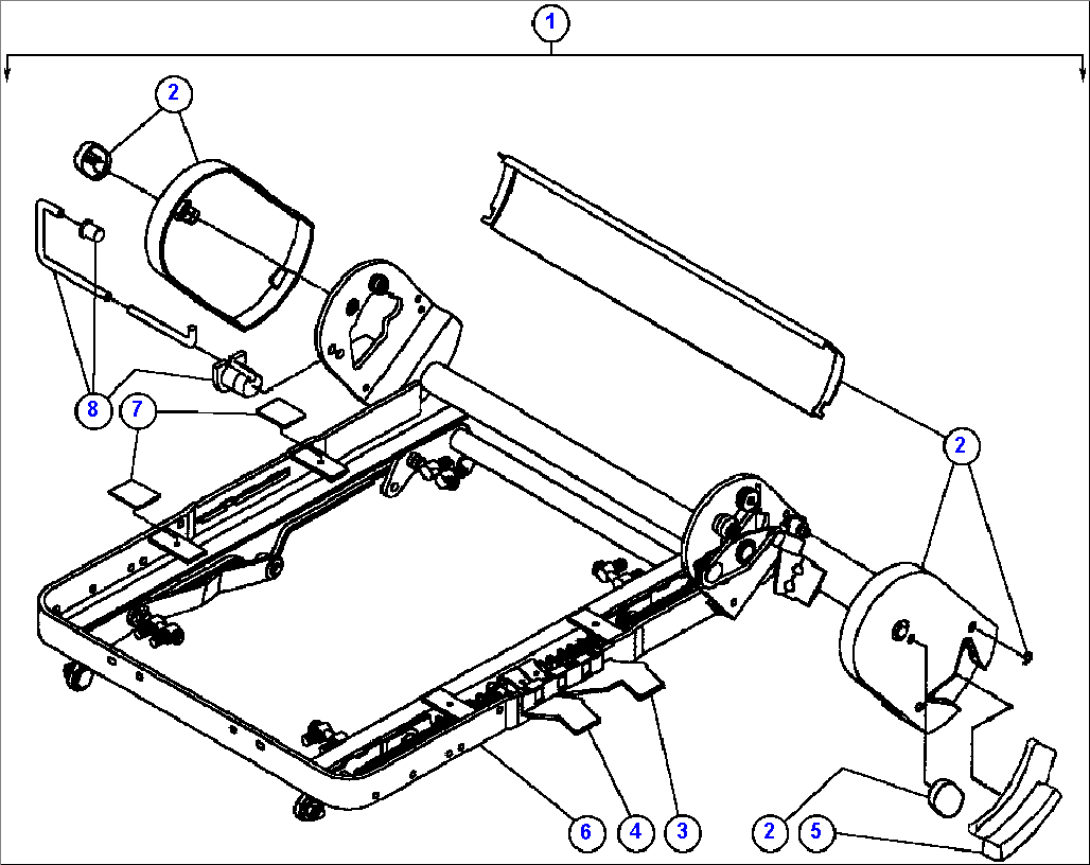 1
2
8
7
2
6
4
3
2
5