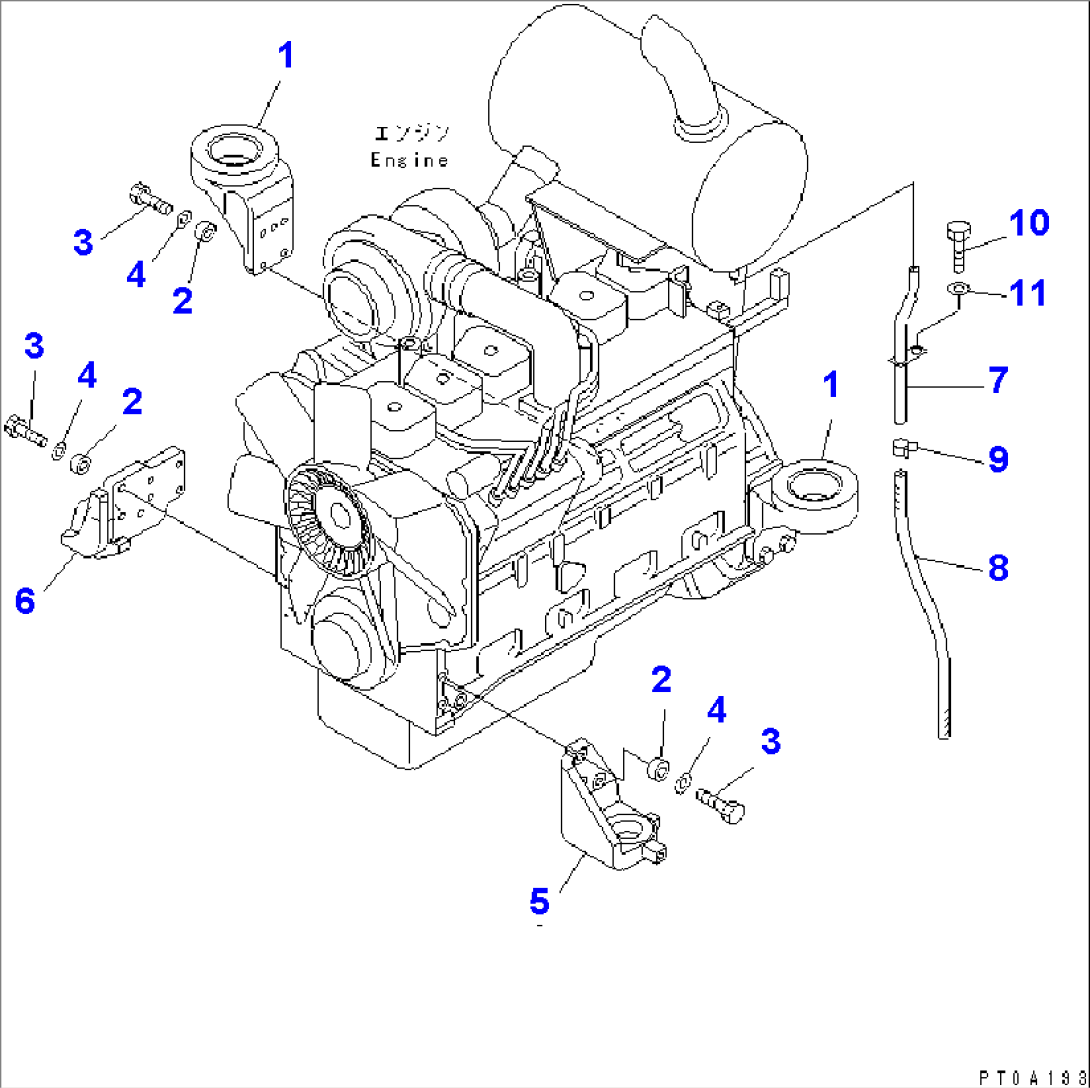 1
エンジン
Engine
3
4
2
10
11
3
4
2
7
1
9
6
8
2
4
3
5
PT0A133