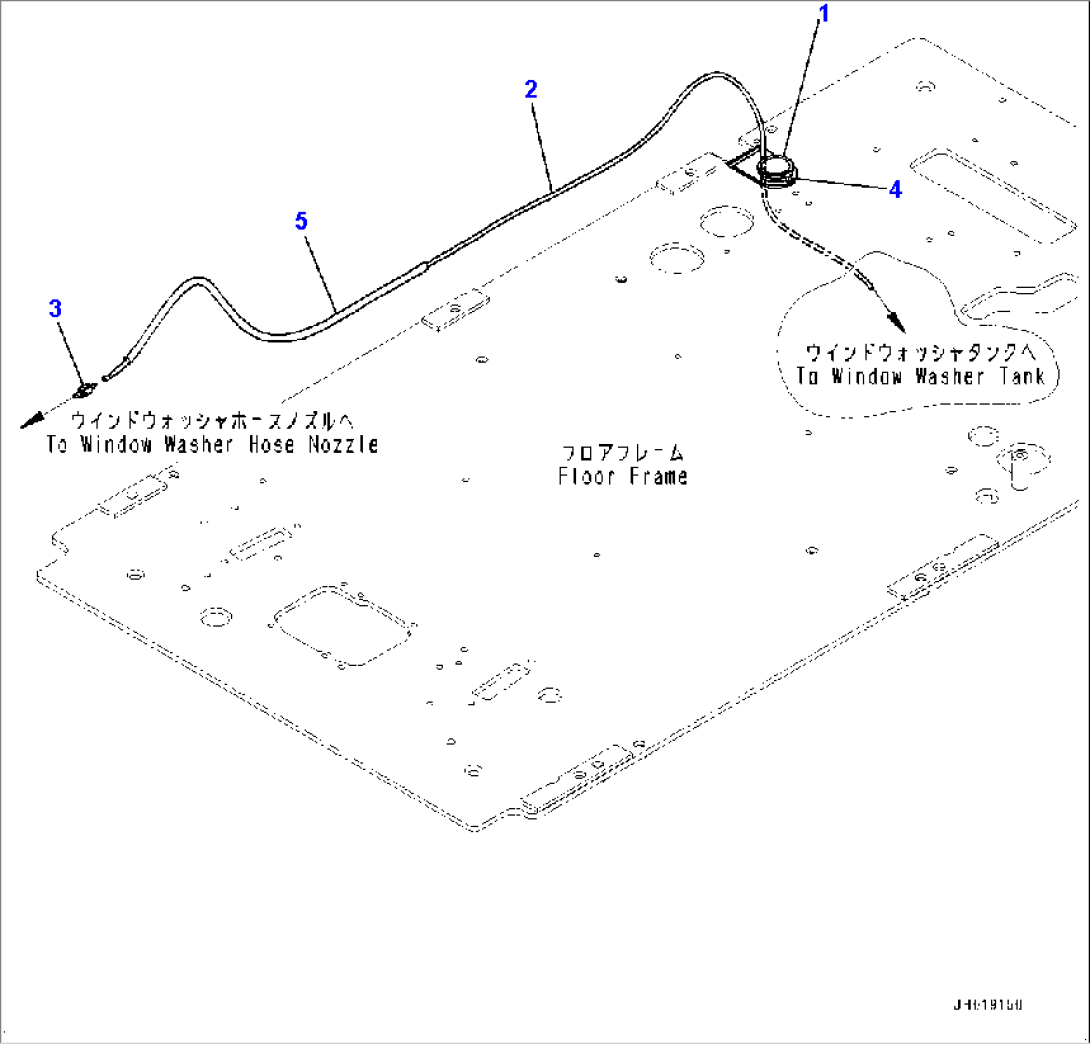 1
2
4
5
3
ウインドウォッシャタンクへ
To Window Washer Tank
ウインドウォッシャホースノズルへ
To Window Washer Hose Nozzle
フロアフレーム
Floor Frame
JHH19150