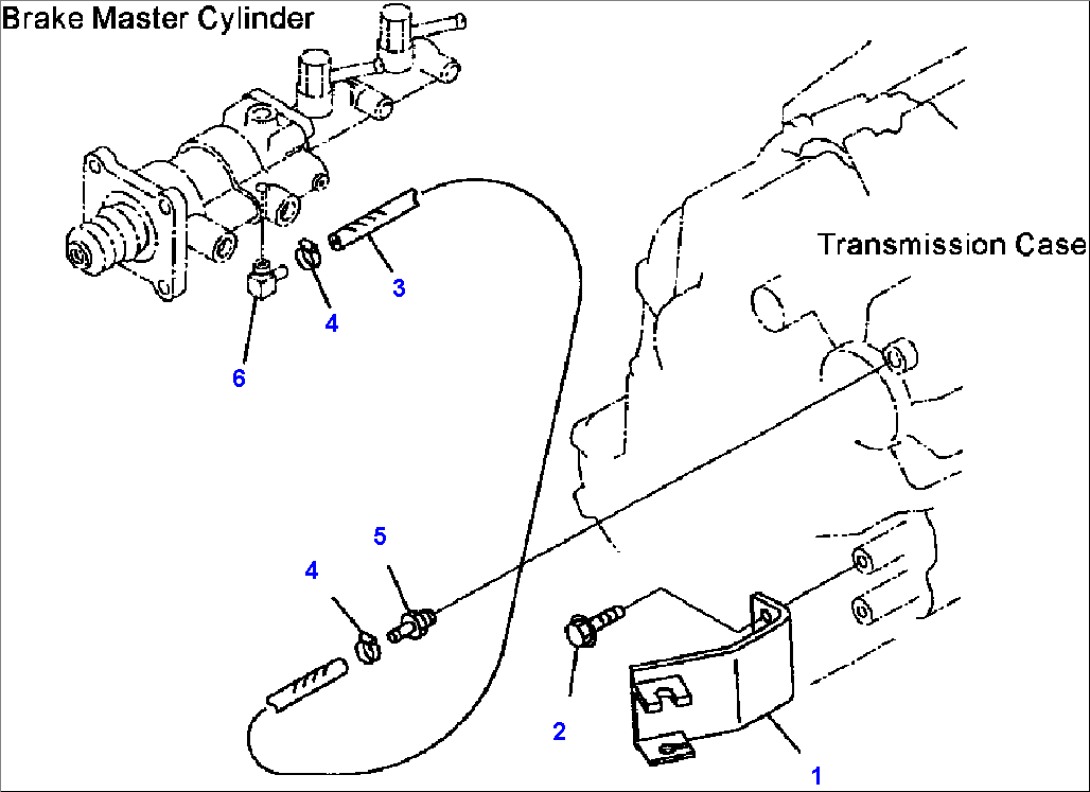 Brake Master Cylinder

Transmission Case

3

4

6

5

4

2

1