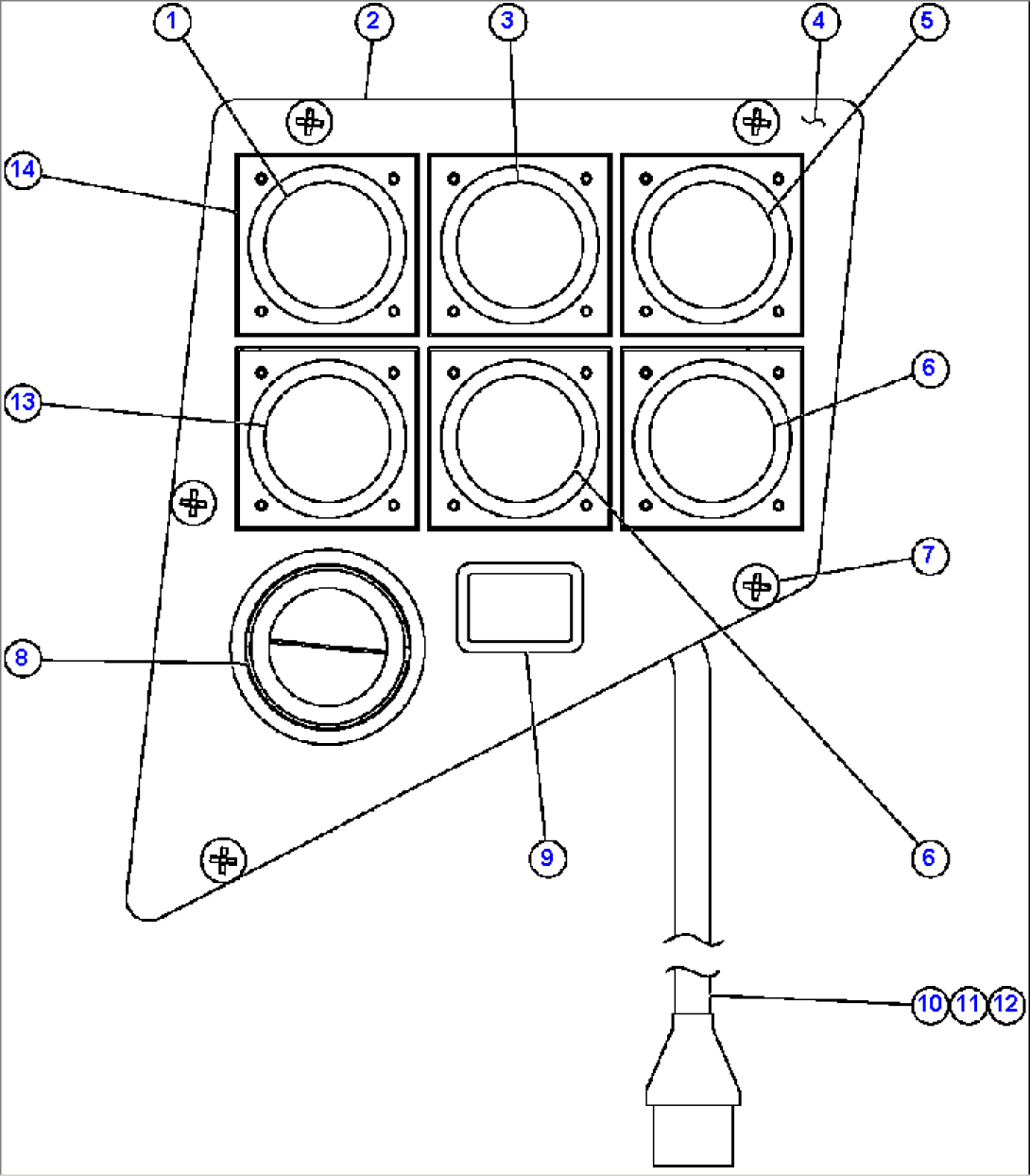 1
2
3
4
5
14
13
6
7
8
9
6
10
11
12