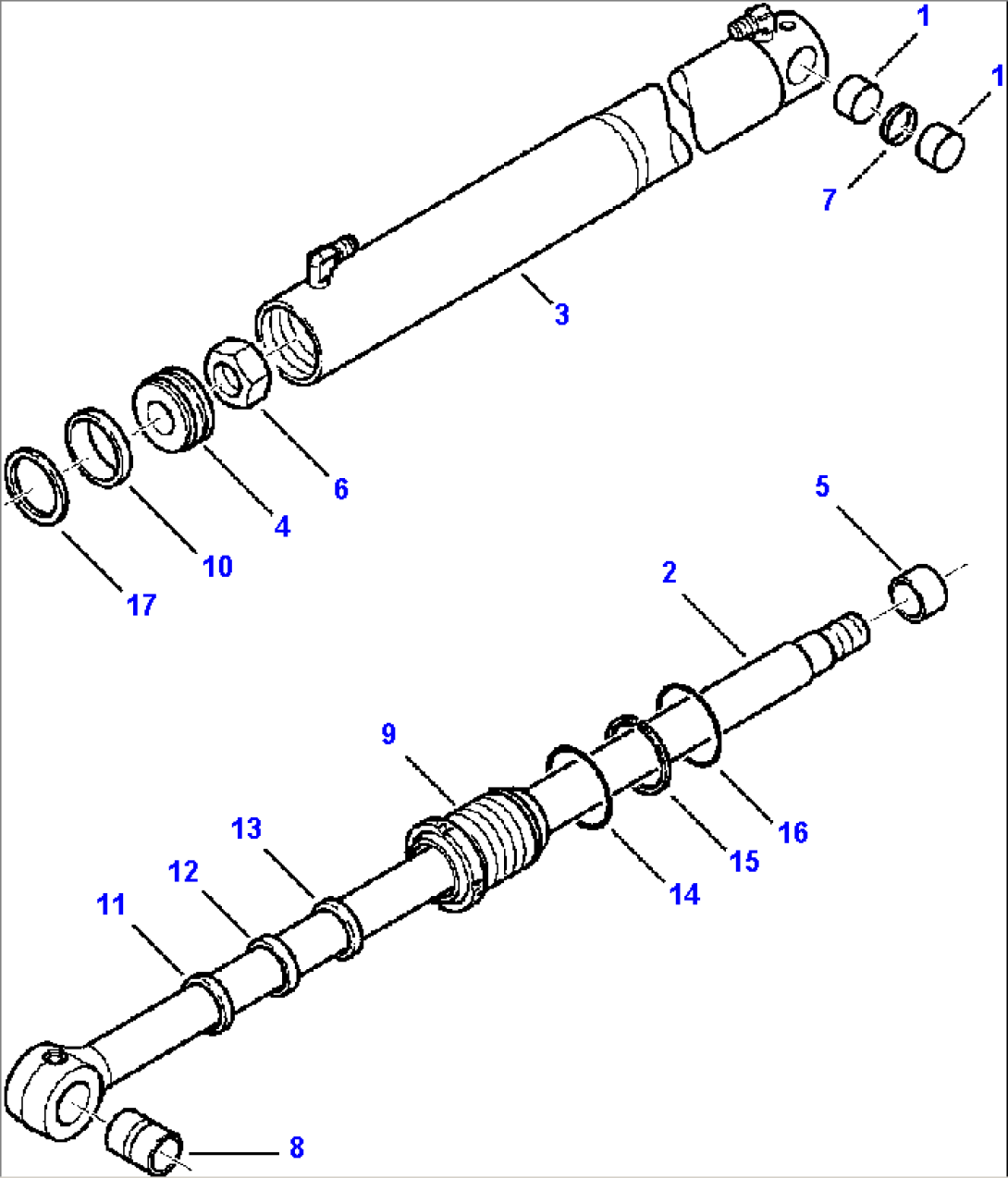 1
1
7
3
6
4
10
17
5
2
9
16
15
14
13
12
11
8