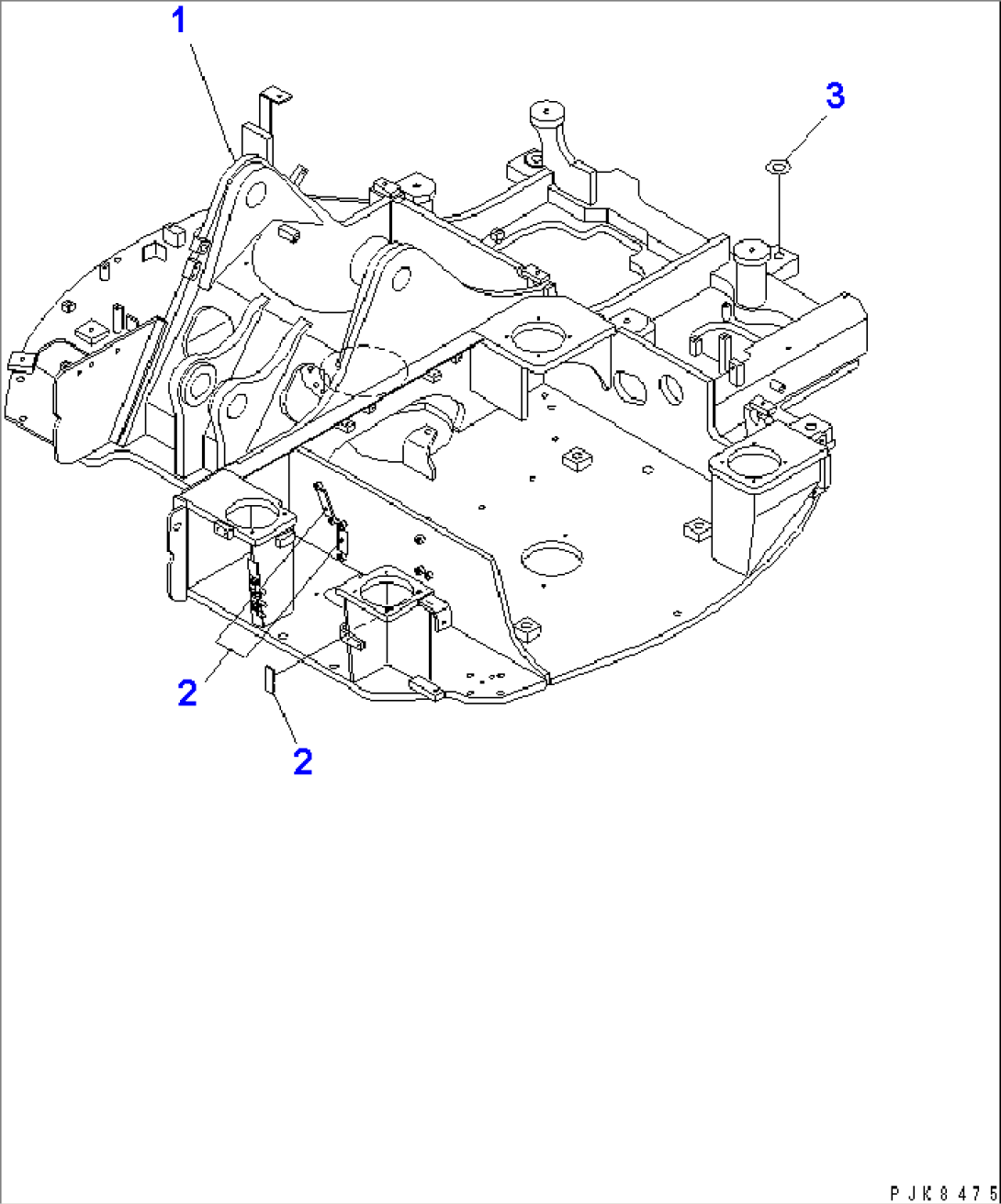 1
3
2
2
PJK8475