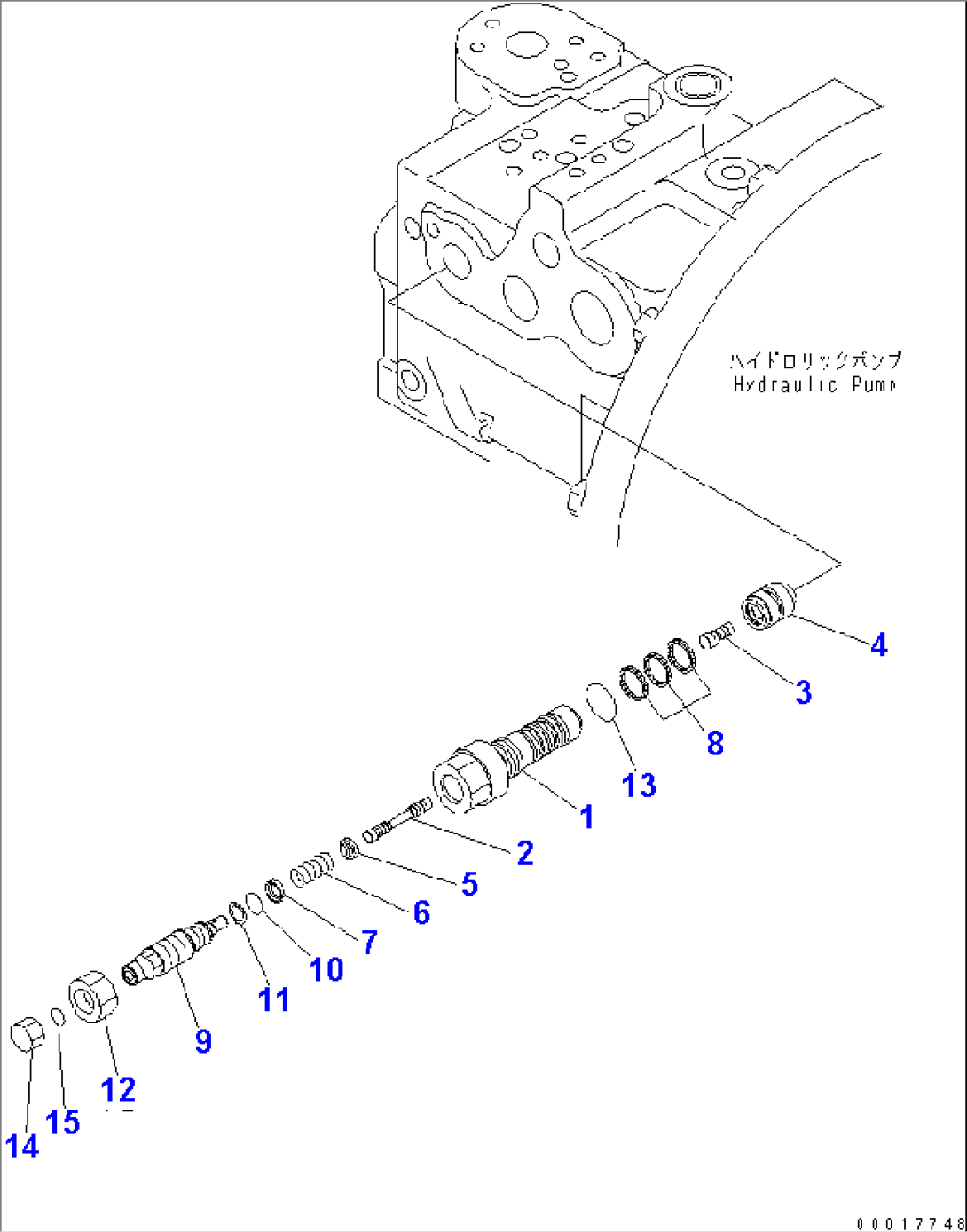 ハイドロリックポンプ
Hydraulic Pump

4
3
8
13
1
2
5
6
7
10
11
9
12
15
14

00017748