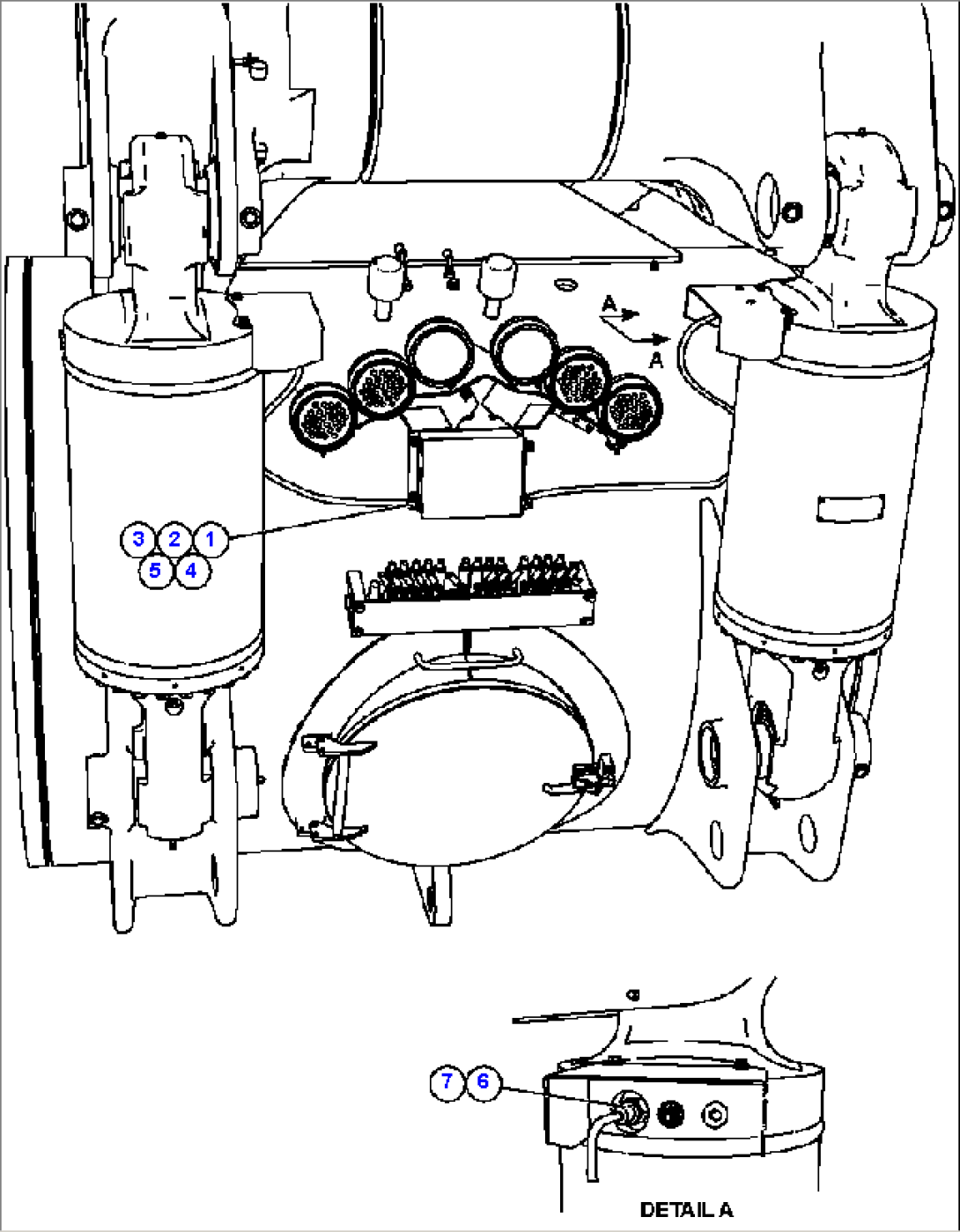 A
A
3 2 1
5 4
7 6
DETAIL A