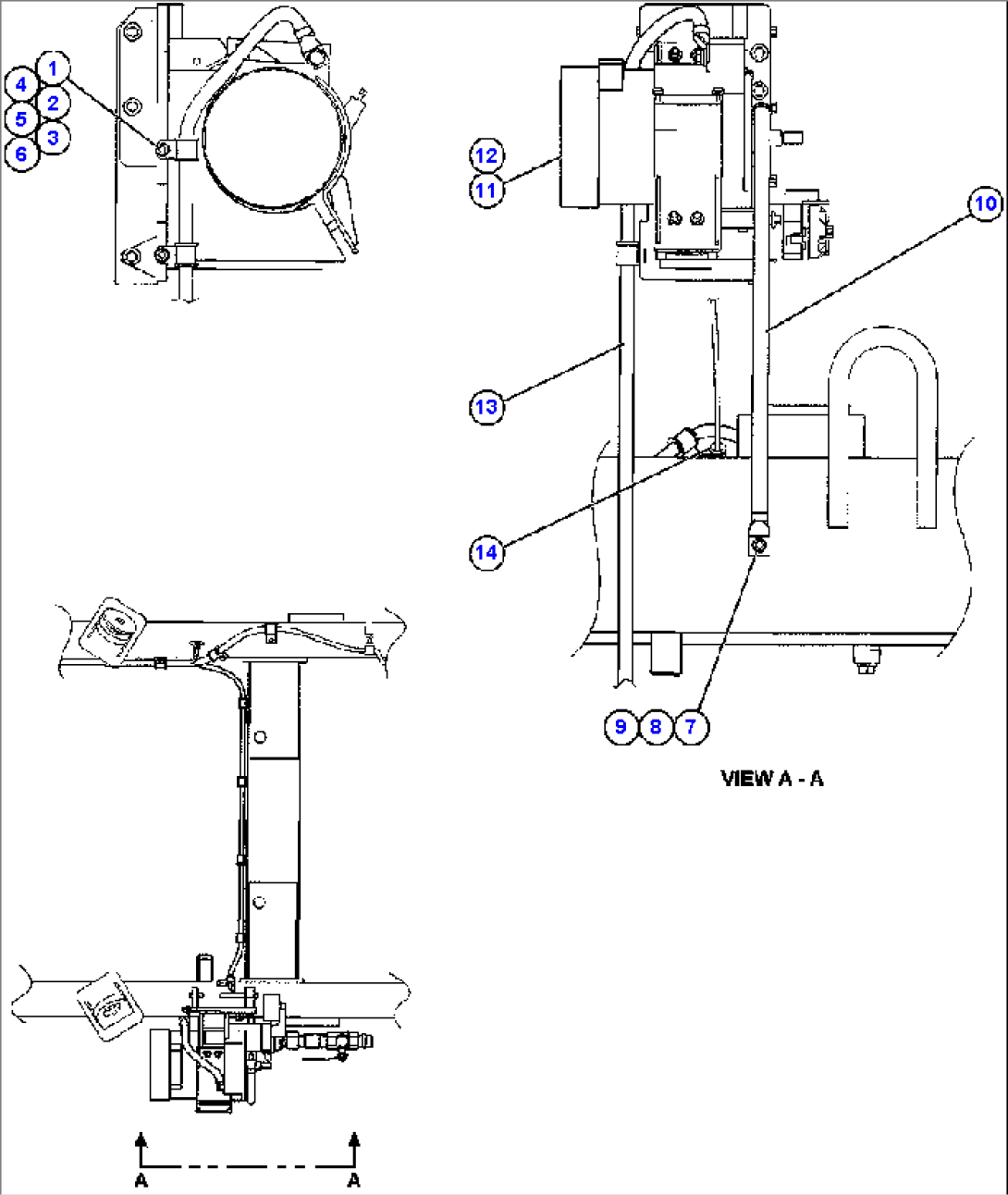 1
4
2
5
3
6

12
11

10

13

14

9 8 7

VIEW A - A

A A