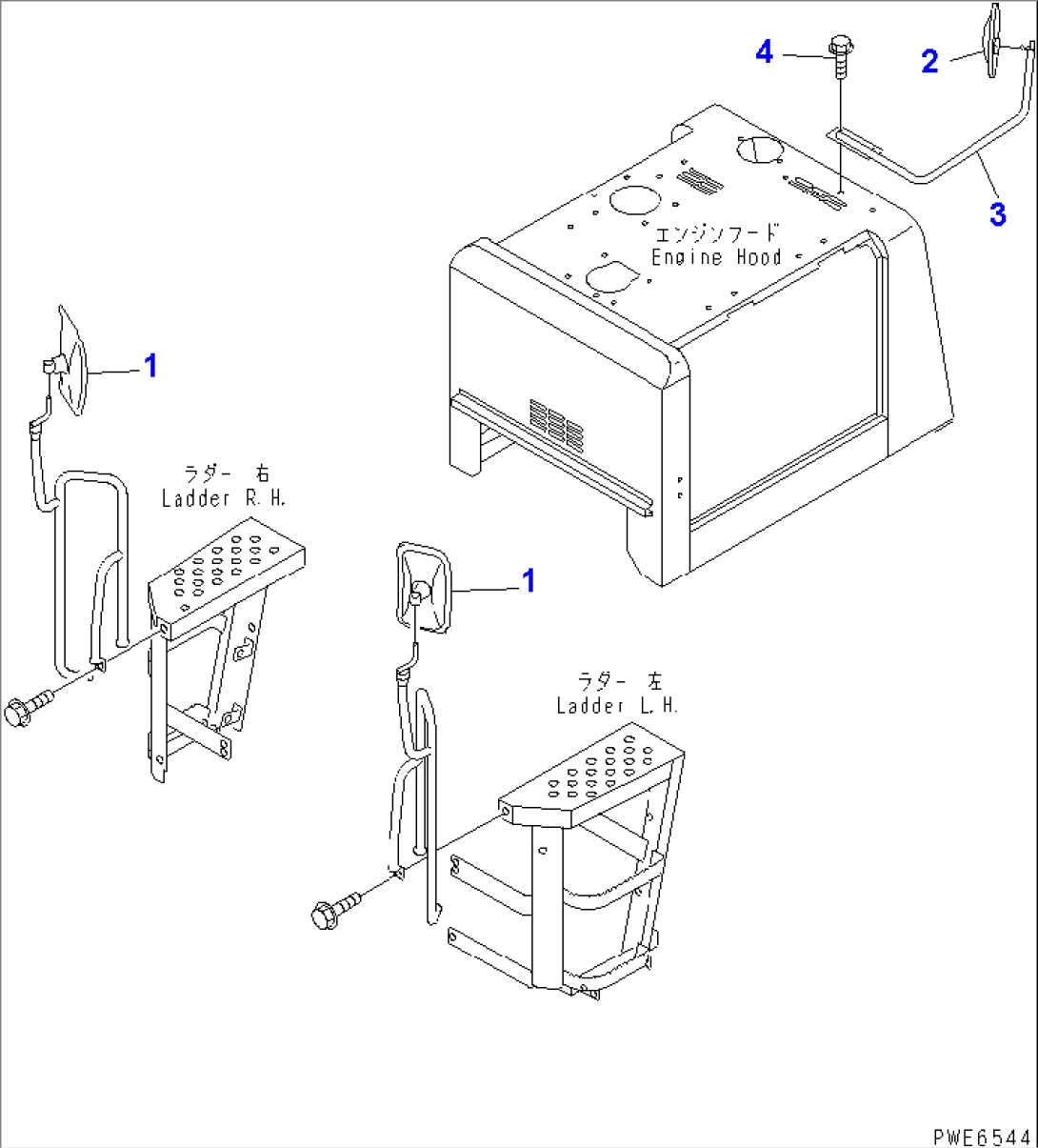 4
2
3
エンジンフード
Engine Hood
1
ラダー 右
Ladder R.H.
1
ラダー 左
Ladder L.H.
PWE6544