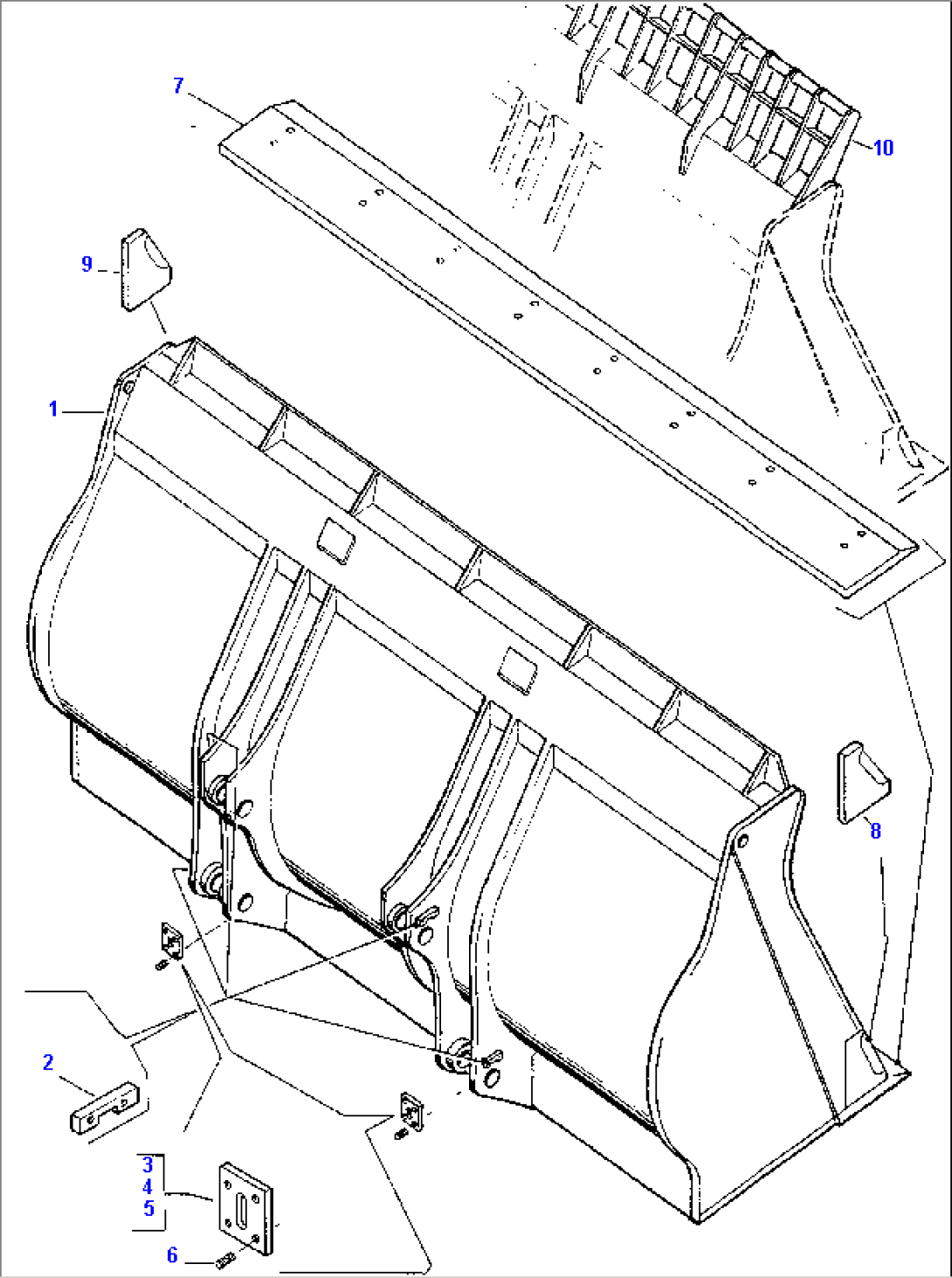 7
10
9
1
8
2
3
4
5
6