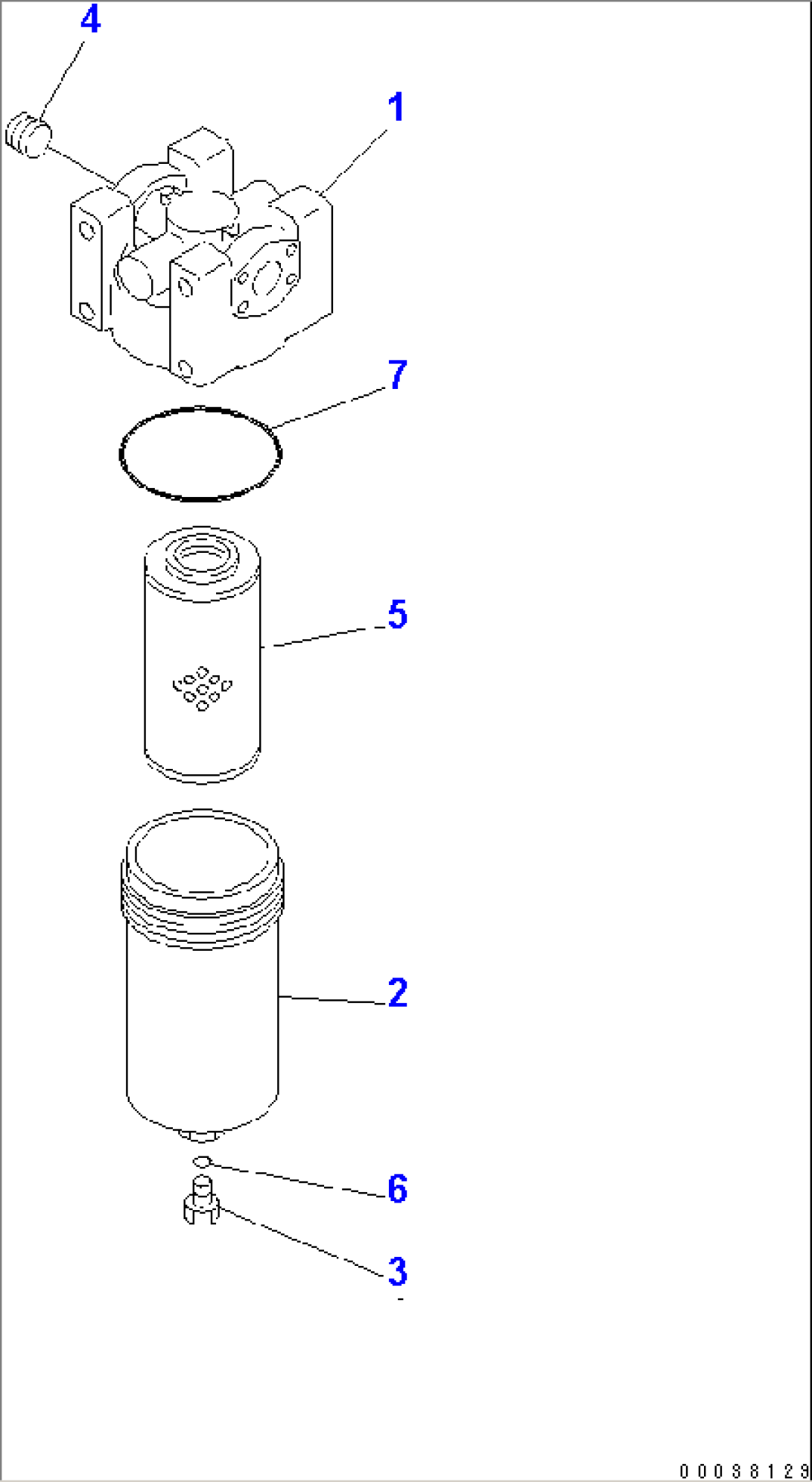 4

1

7

5

2

6

3

00038123