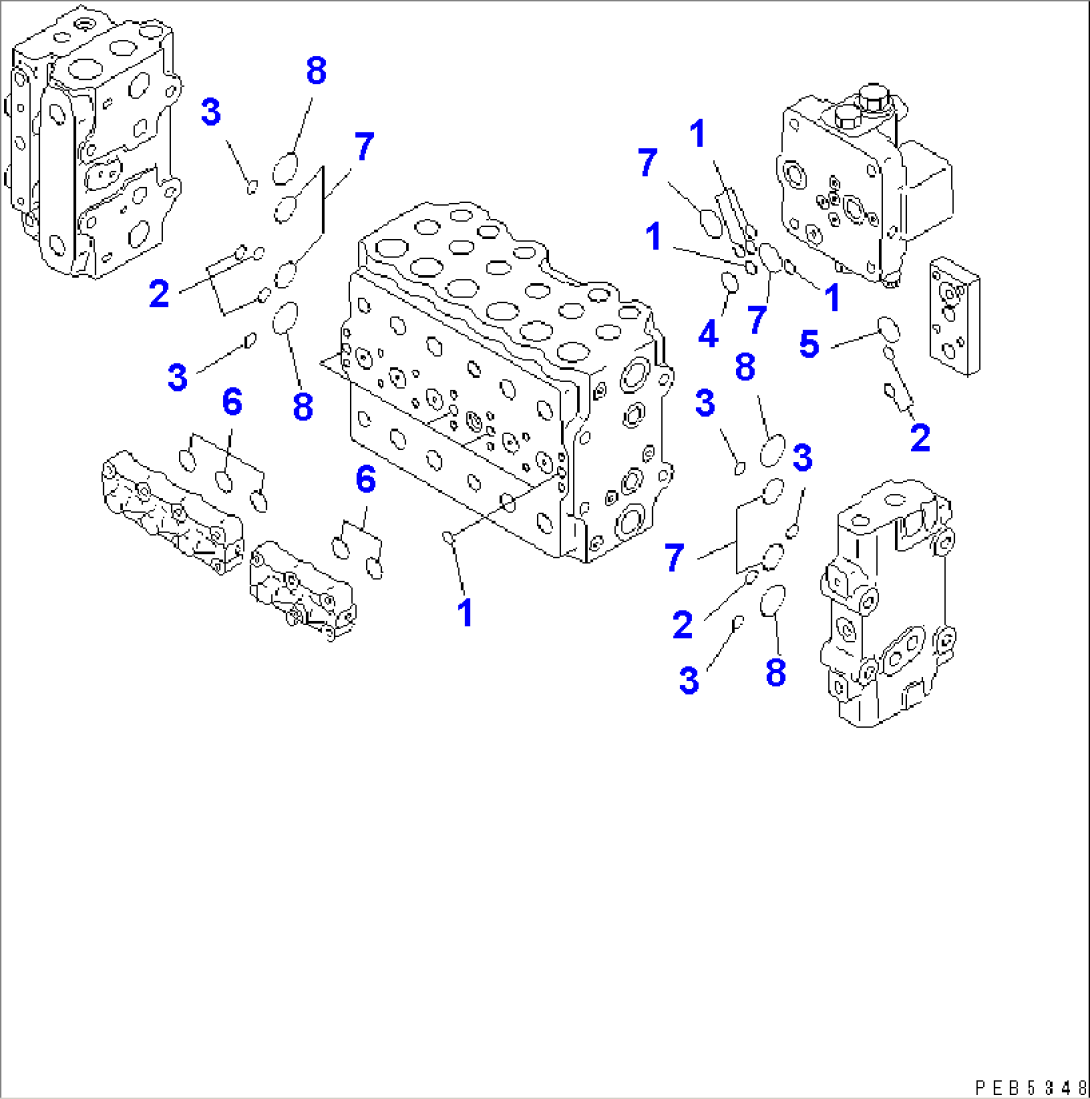 8
3
7
2
3
8
6
6
1
7
1
1
1
4
7
5
2
8
3
3
7
2
3
8
PEB5348