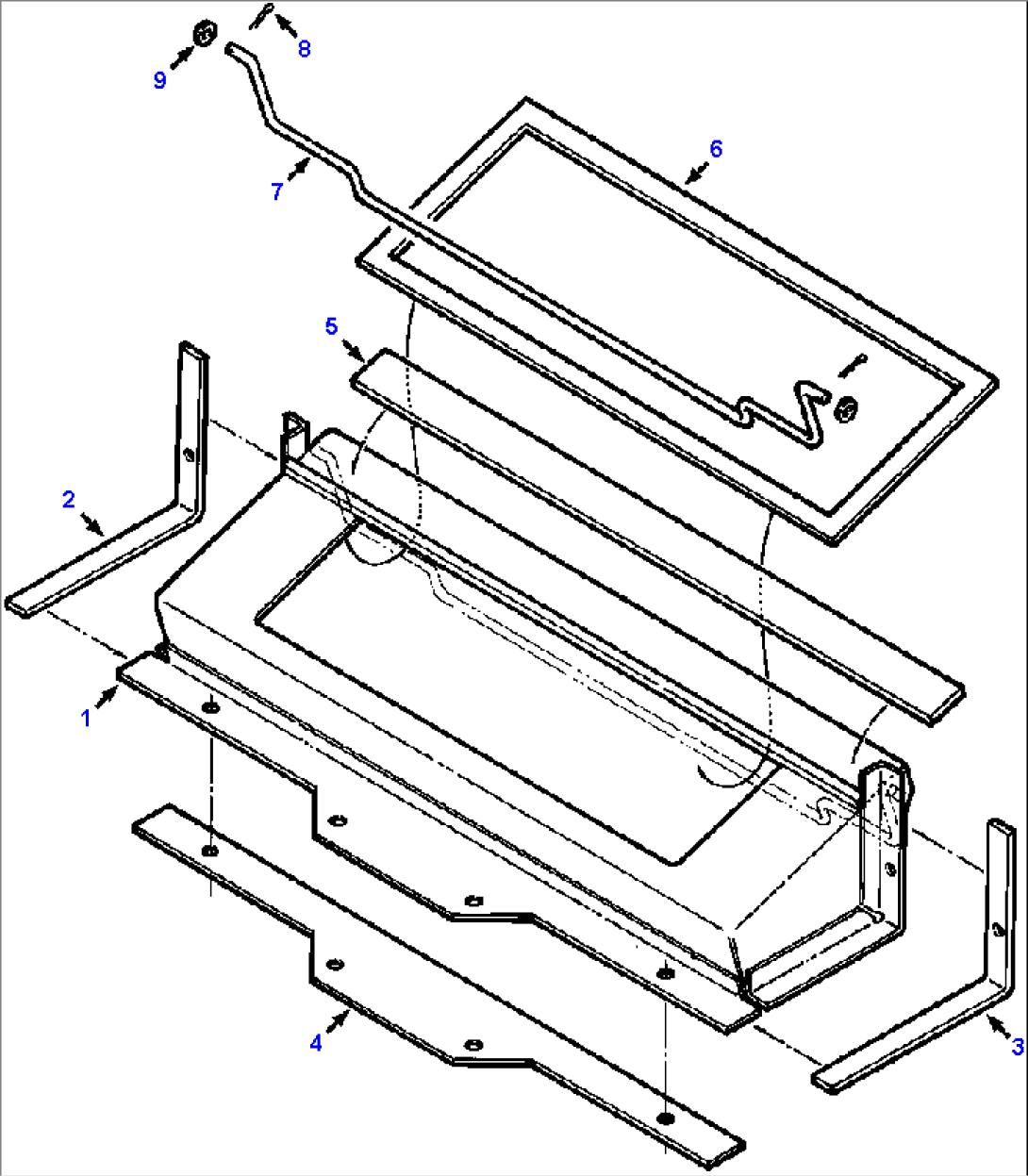 9
8
7
6
5
2
1
4
3