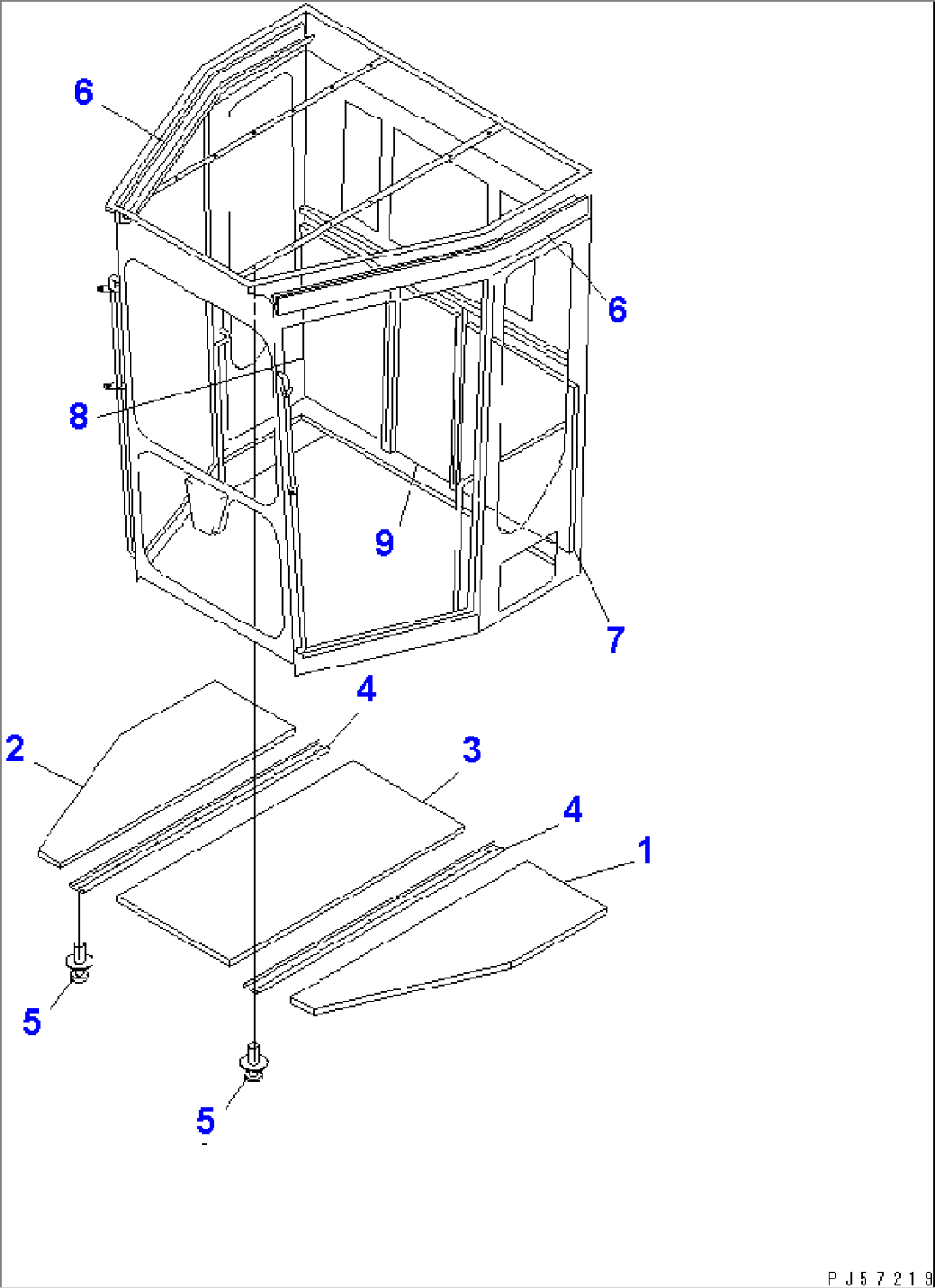 6
6
8
9
7
4
2
3
4
1
5
5
PJ57219