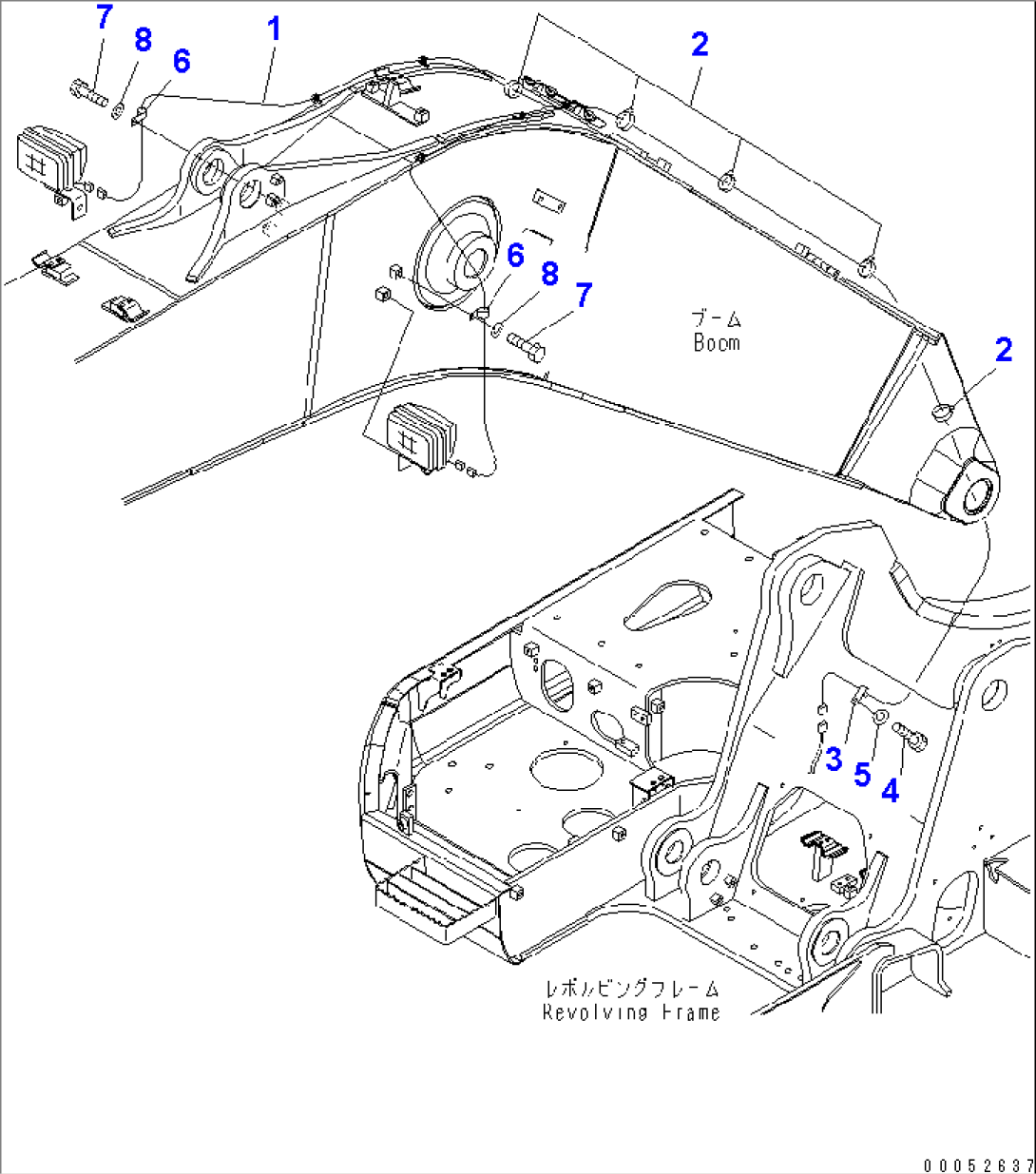 7
8
6
1
2
6
8
7
ブーム
Boom
2
3
5
4
レボルビングフレーム
Revolving Frame
00052637