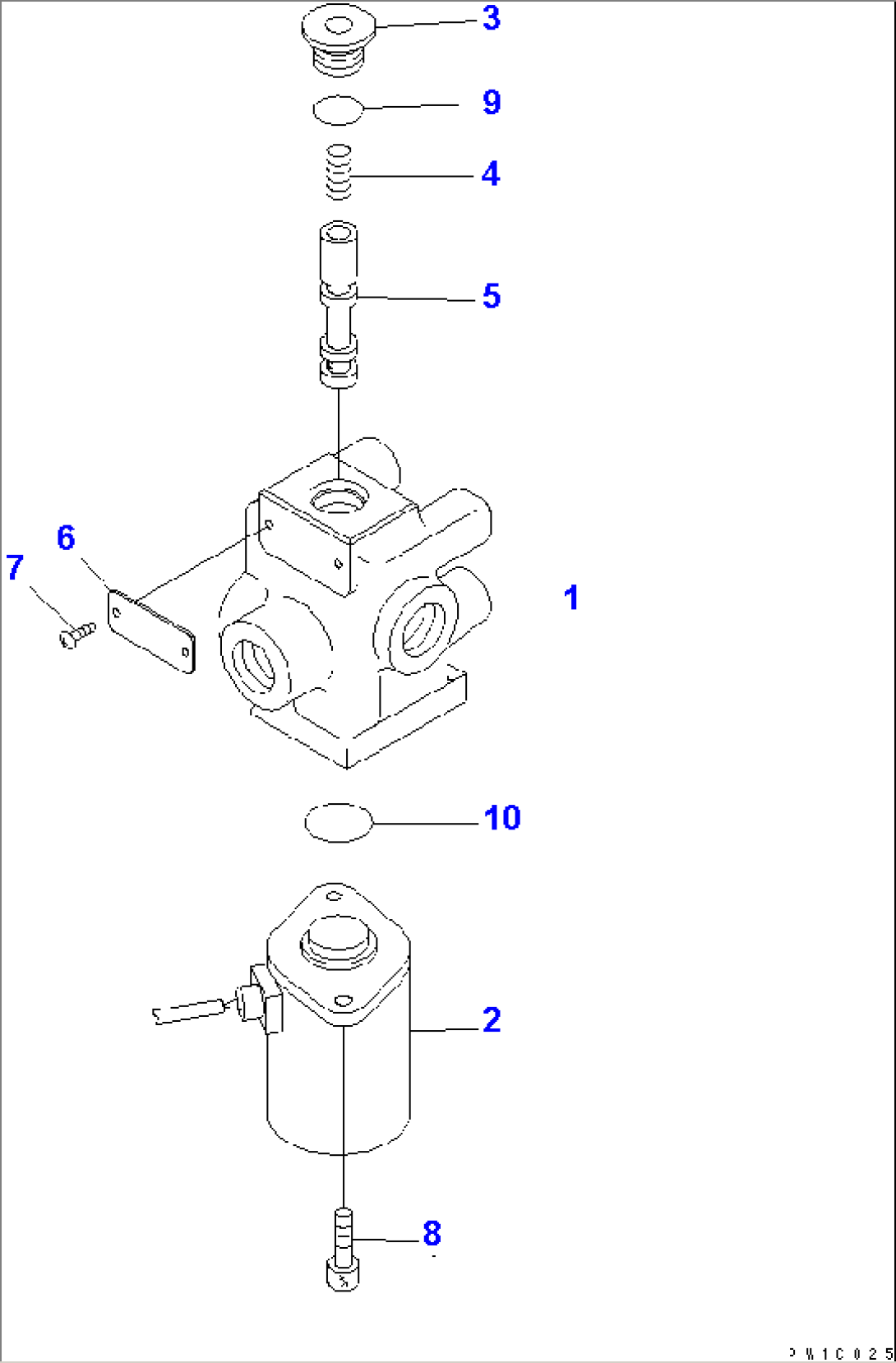 3
9
4
5
6
7
1
10
2
8
PW1C025