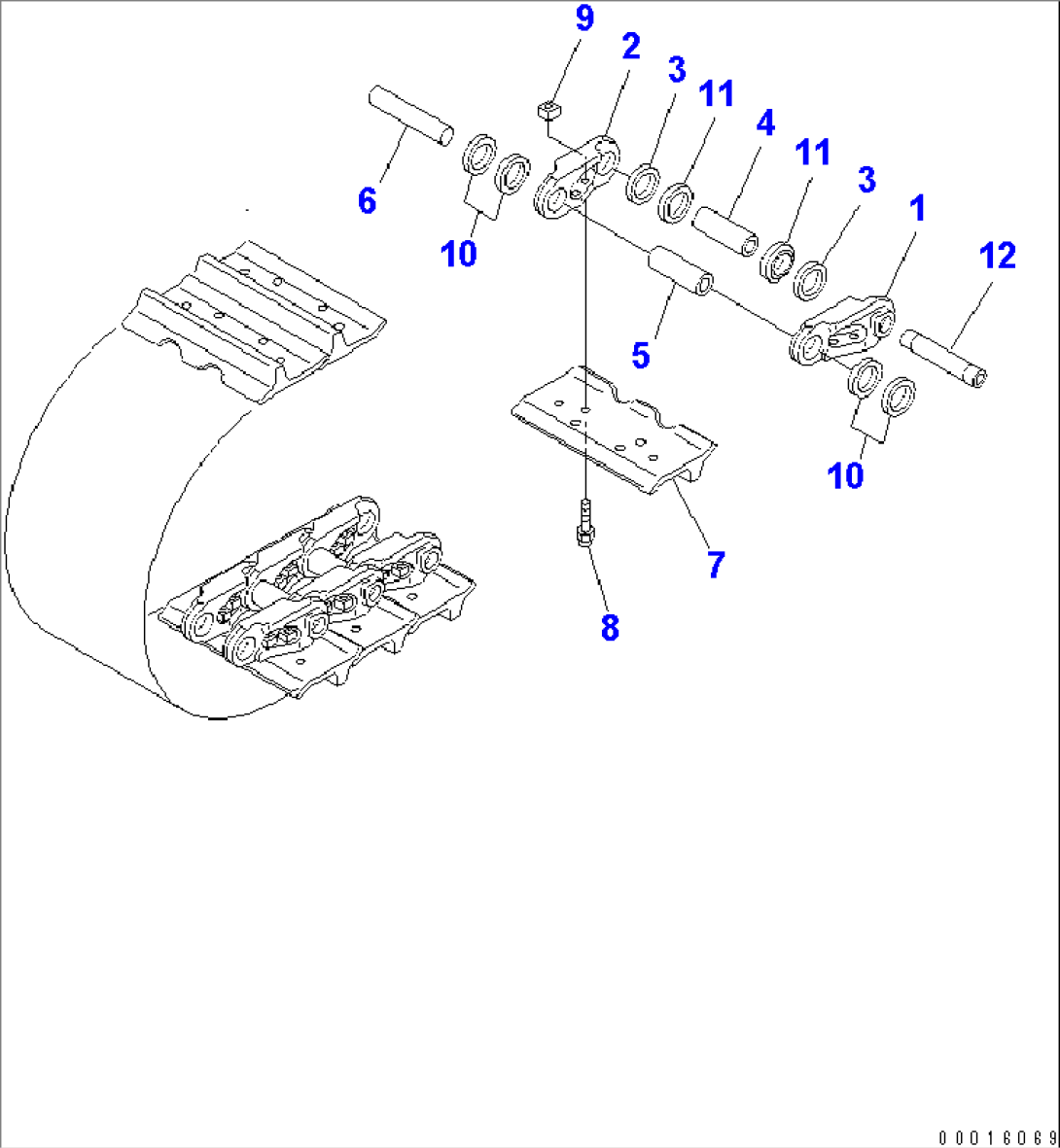 9
2
3
11
4
11
3
1
12
6
10
5
10
7
8
00016069