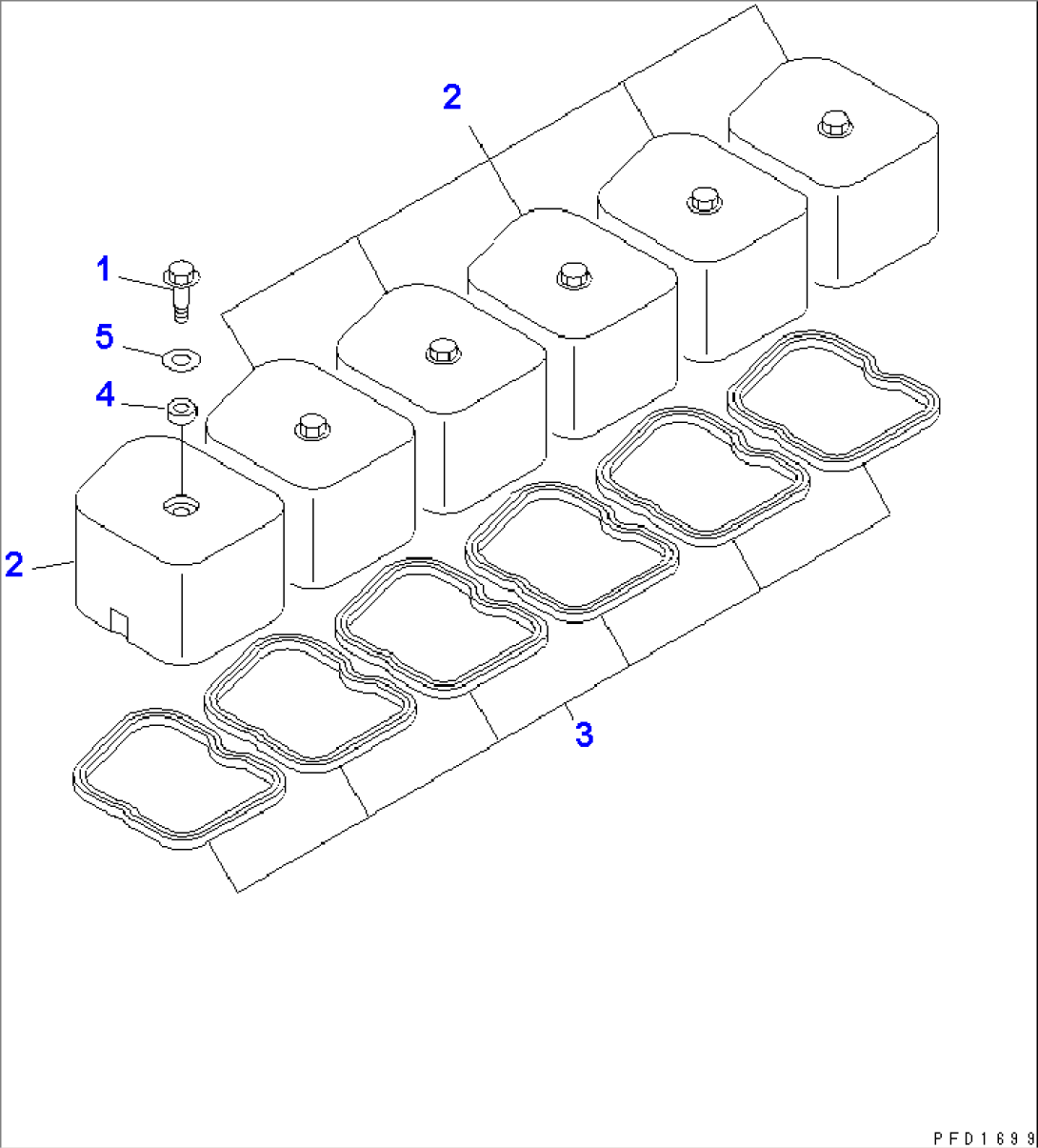 2
1
5
4
2
3
PFD1699