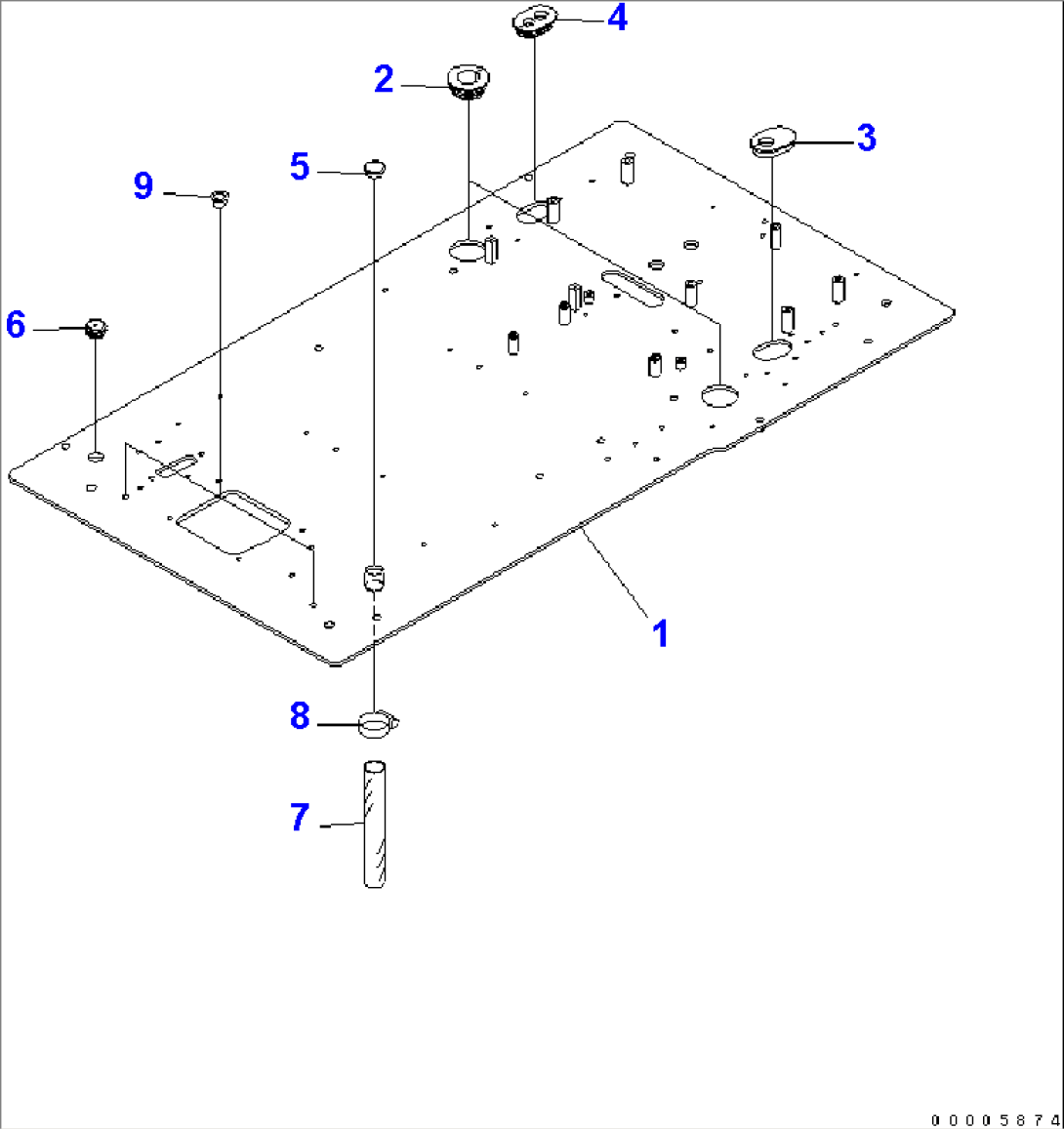 4
2
3
5
9
6
1
8
7
00005874