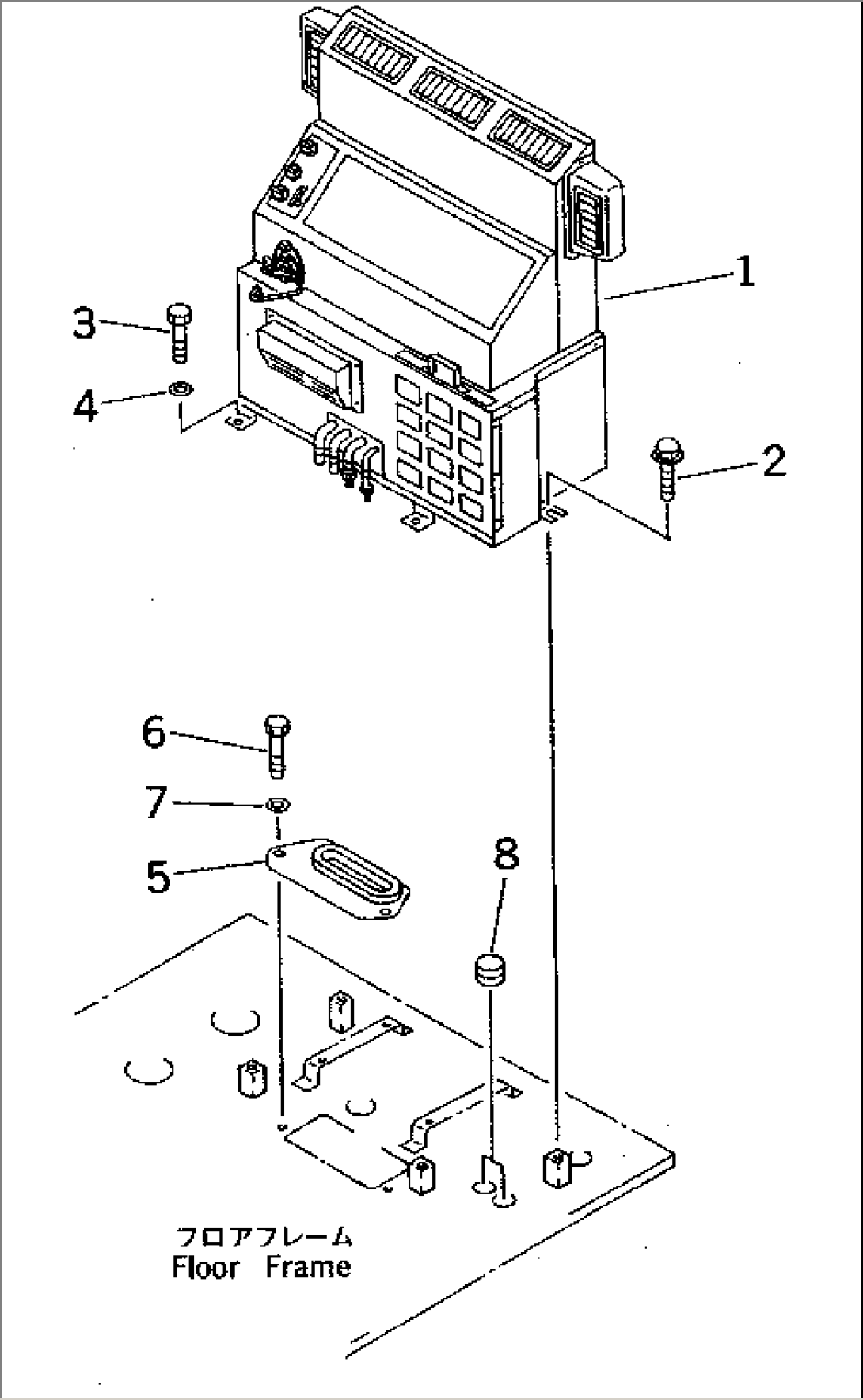 1
3
4
2
6
7
5
8
フロアフレーム
Floor Frame