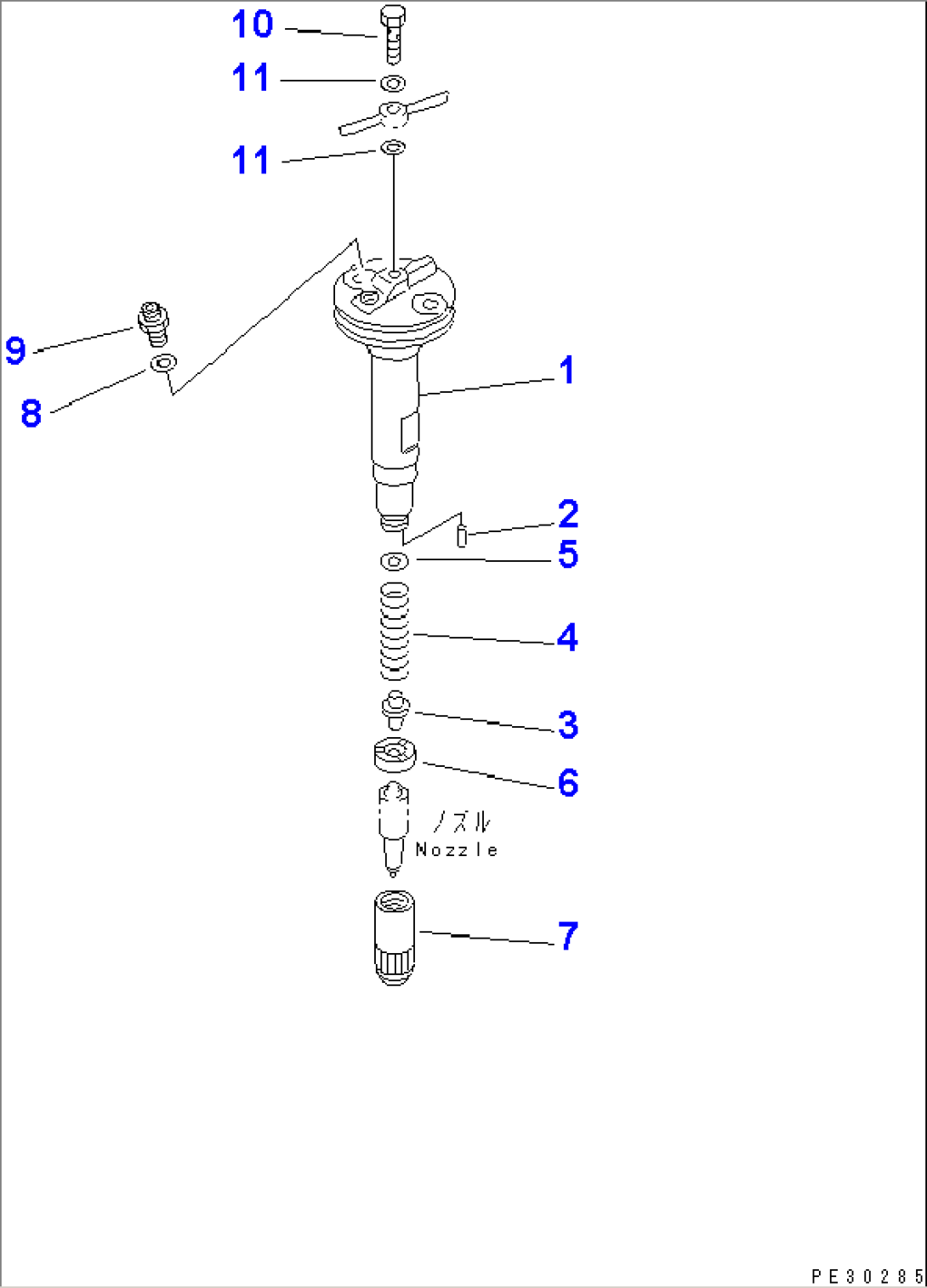 10
11
11
9
8
1
2
5
4
3
6
ノズル
Nozzle
7
PE30285