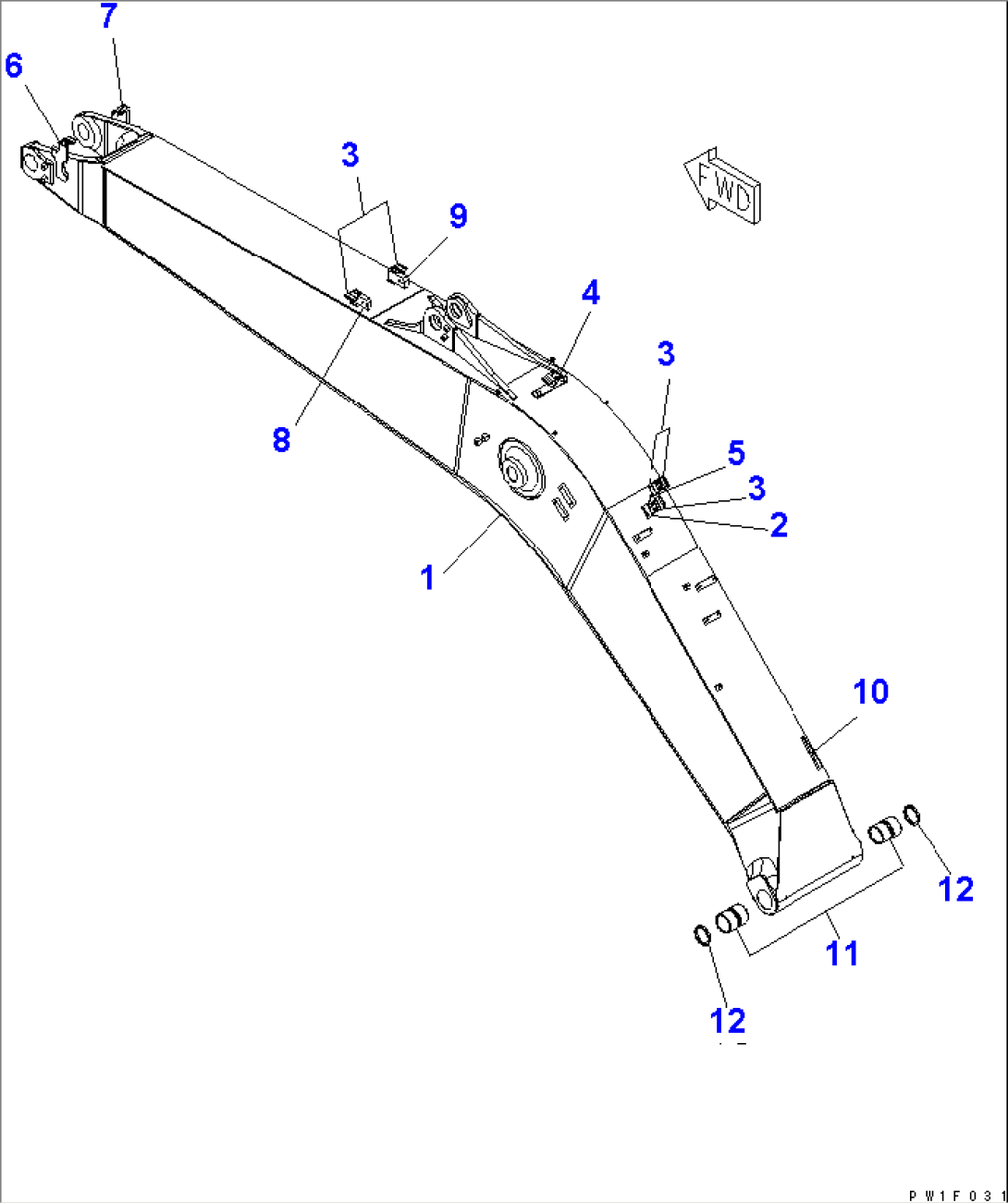 7
6
3
9
FWD
4
3
8
5
3
2
1
10
12
11
12
PW1F031