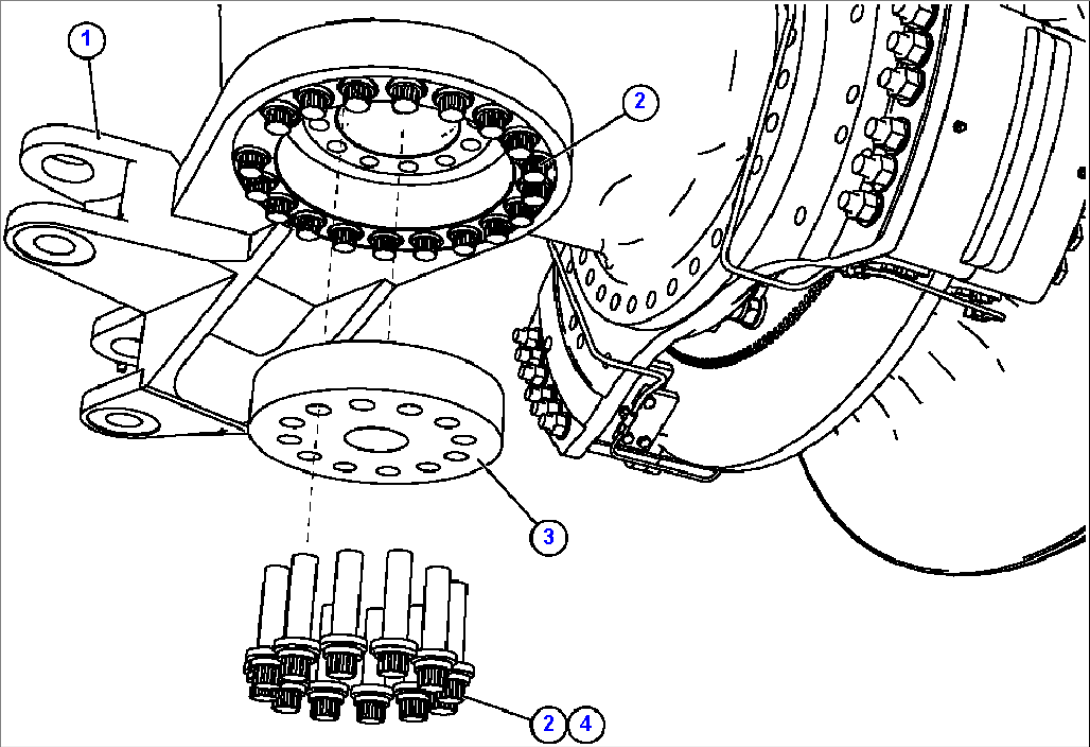 1
2
3
2 4