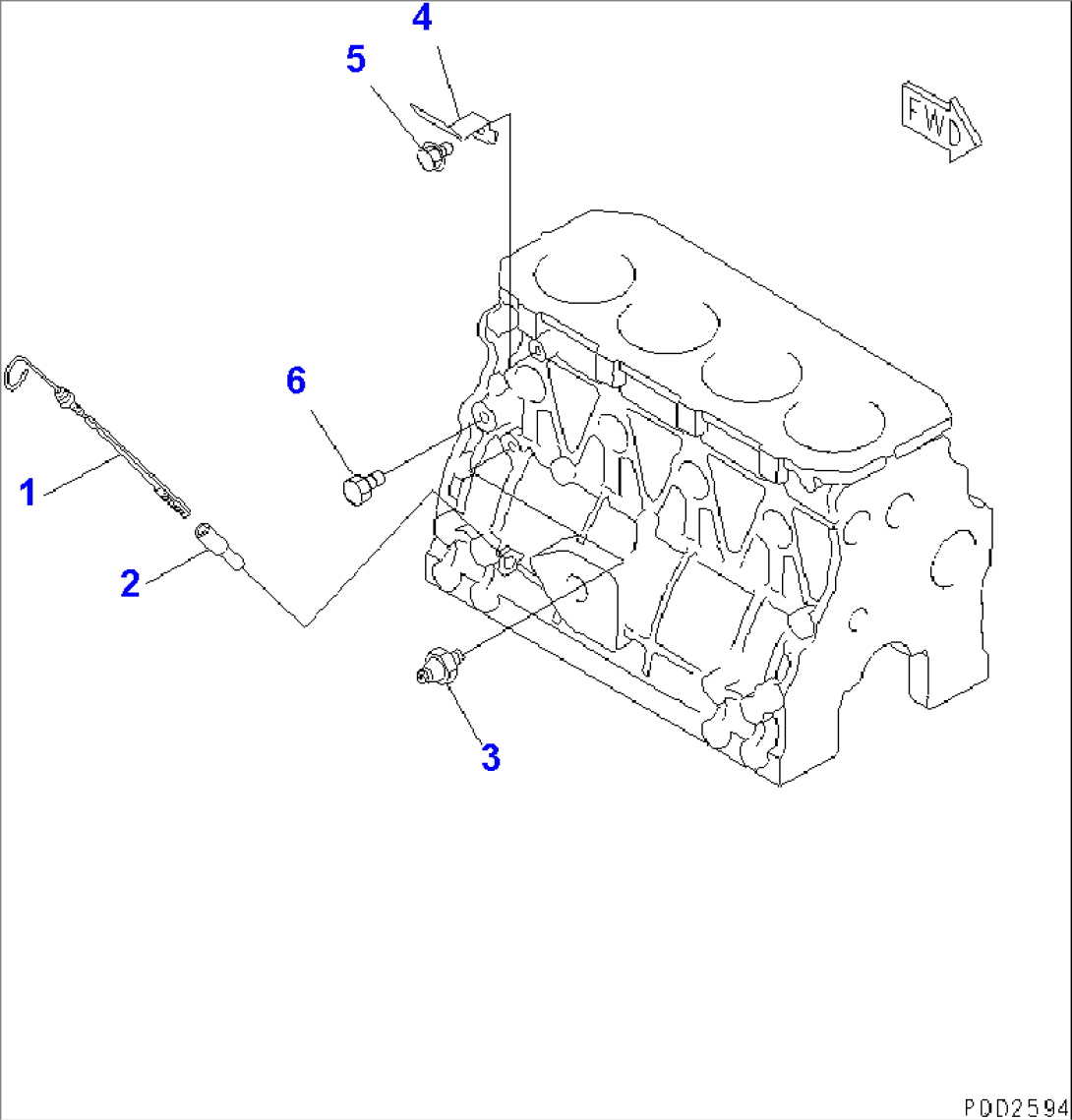 4
5
FWD
6
1
2
3
P0D2594