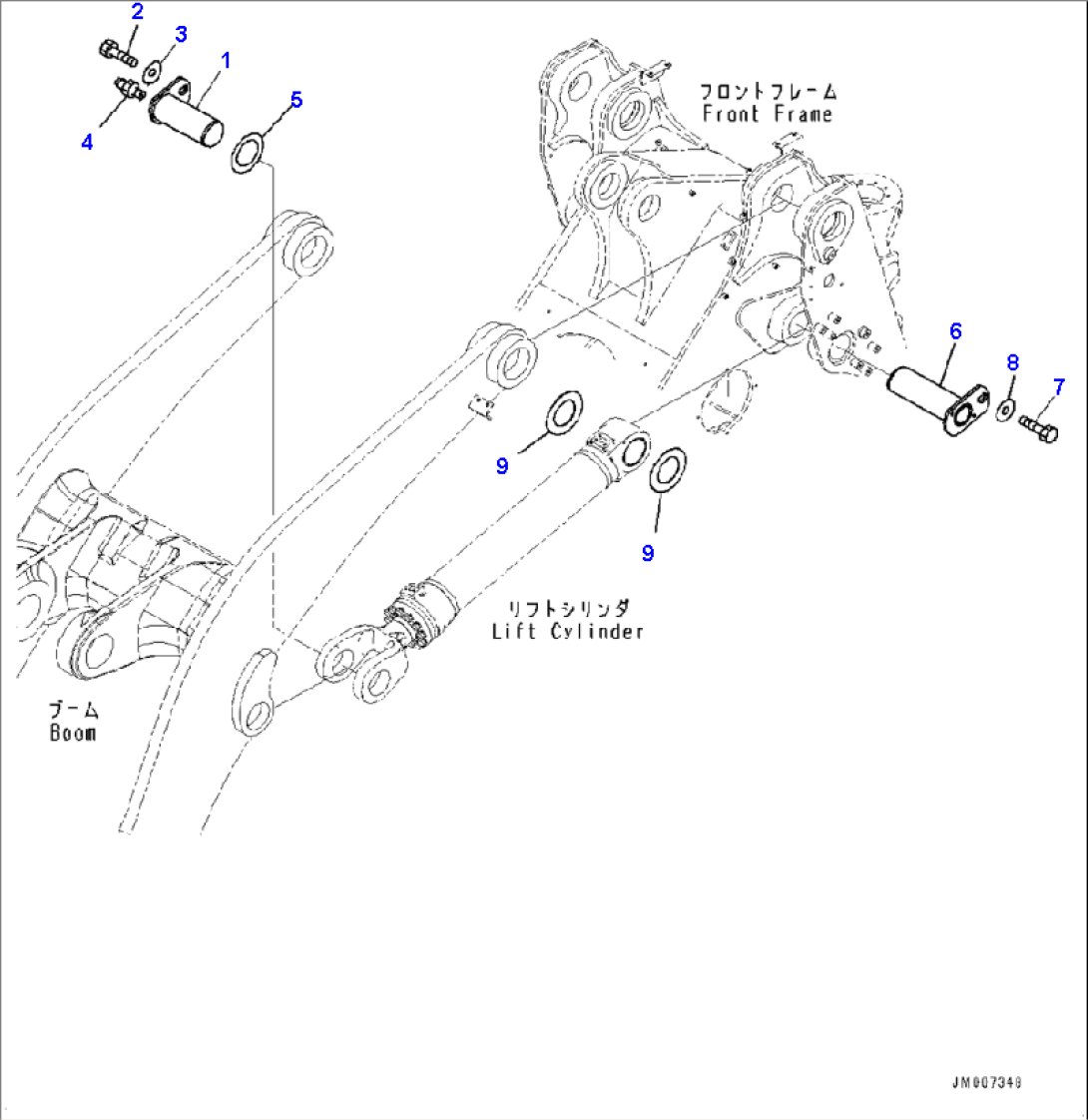 2
3
1
4
5
フロントフレーム
Front Frame
6
8
7
9
9
リフトシリンダ
Lift Cylinder
ブーム
Boom
JM007348