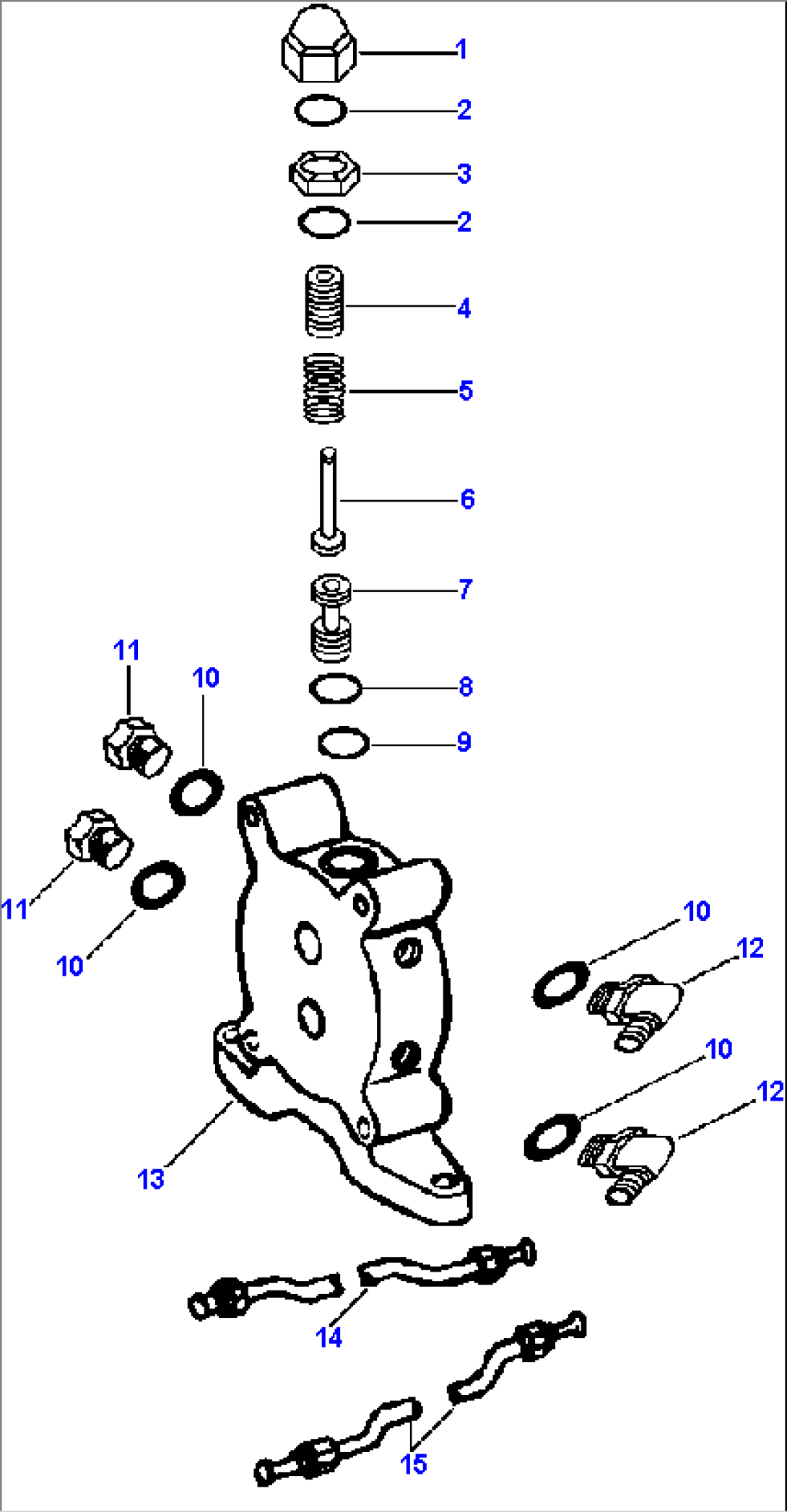 1
2
3
2
4
5
6
7
11
10
8
9
11
10
10
12
10
12
13
14
15