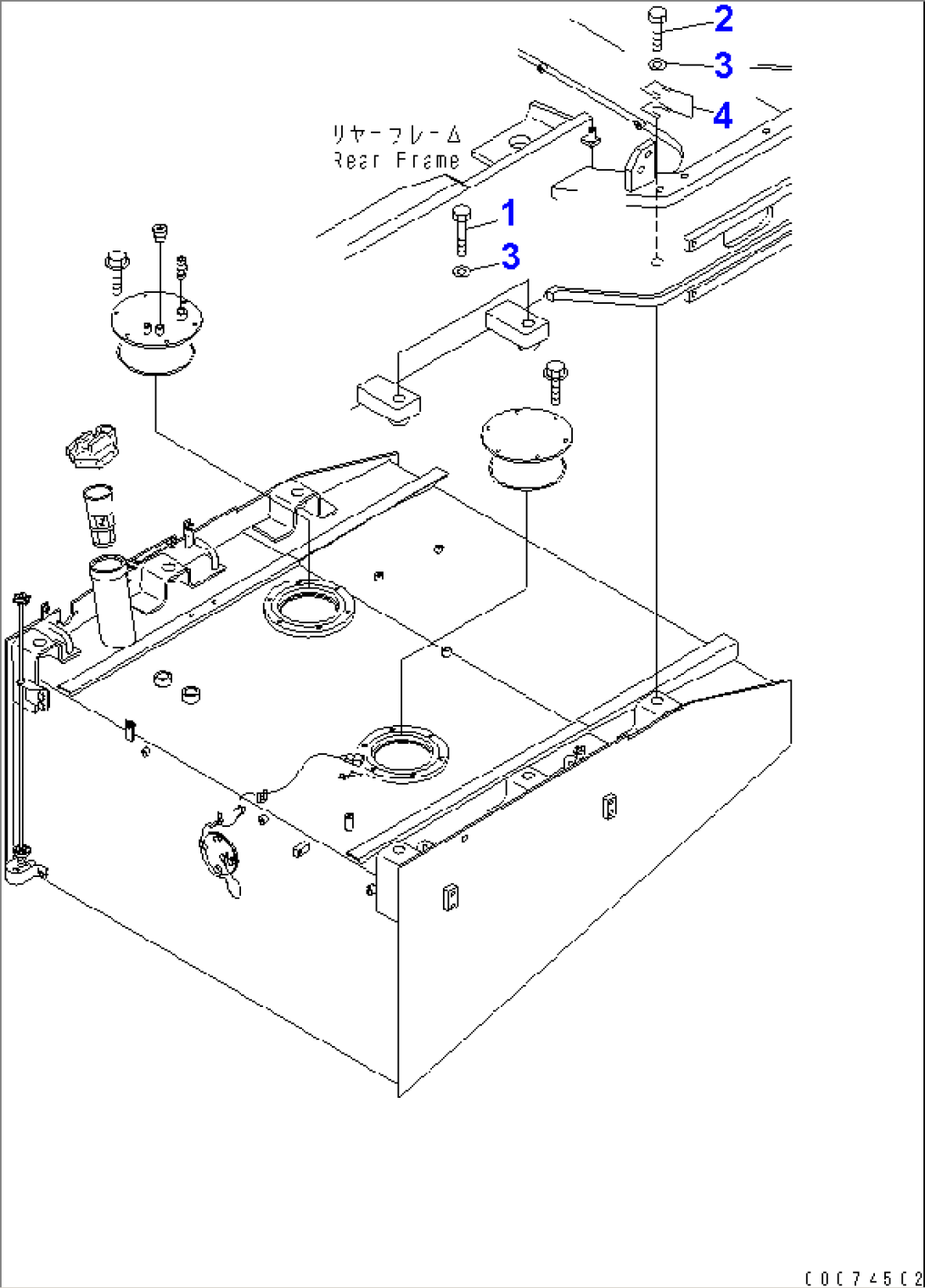 2
3
4
リヤーフレーム
Rear Frame
1
3
C0C745C2