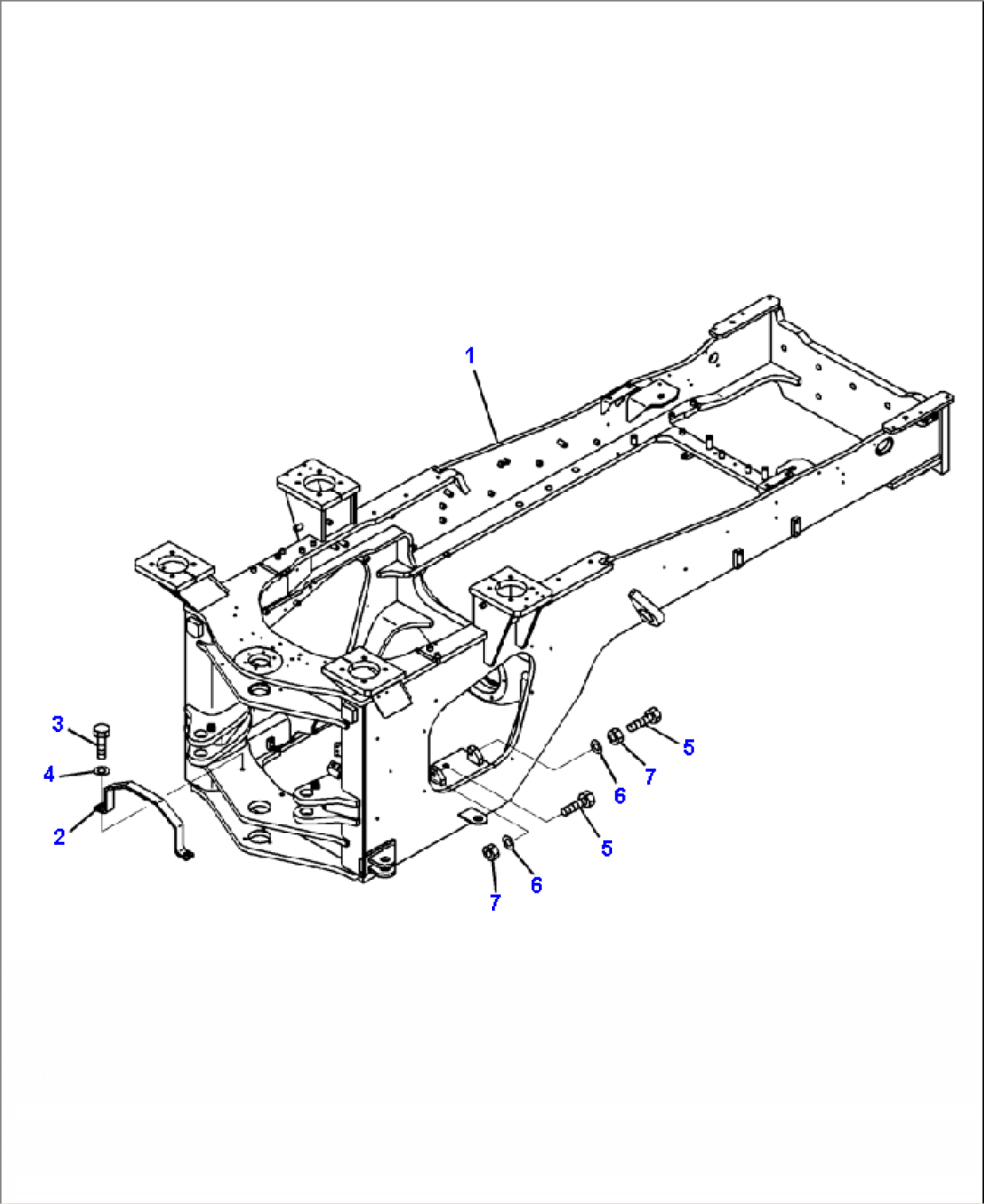 1
3
4
2
5
7
6
5
6
7