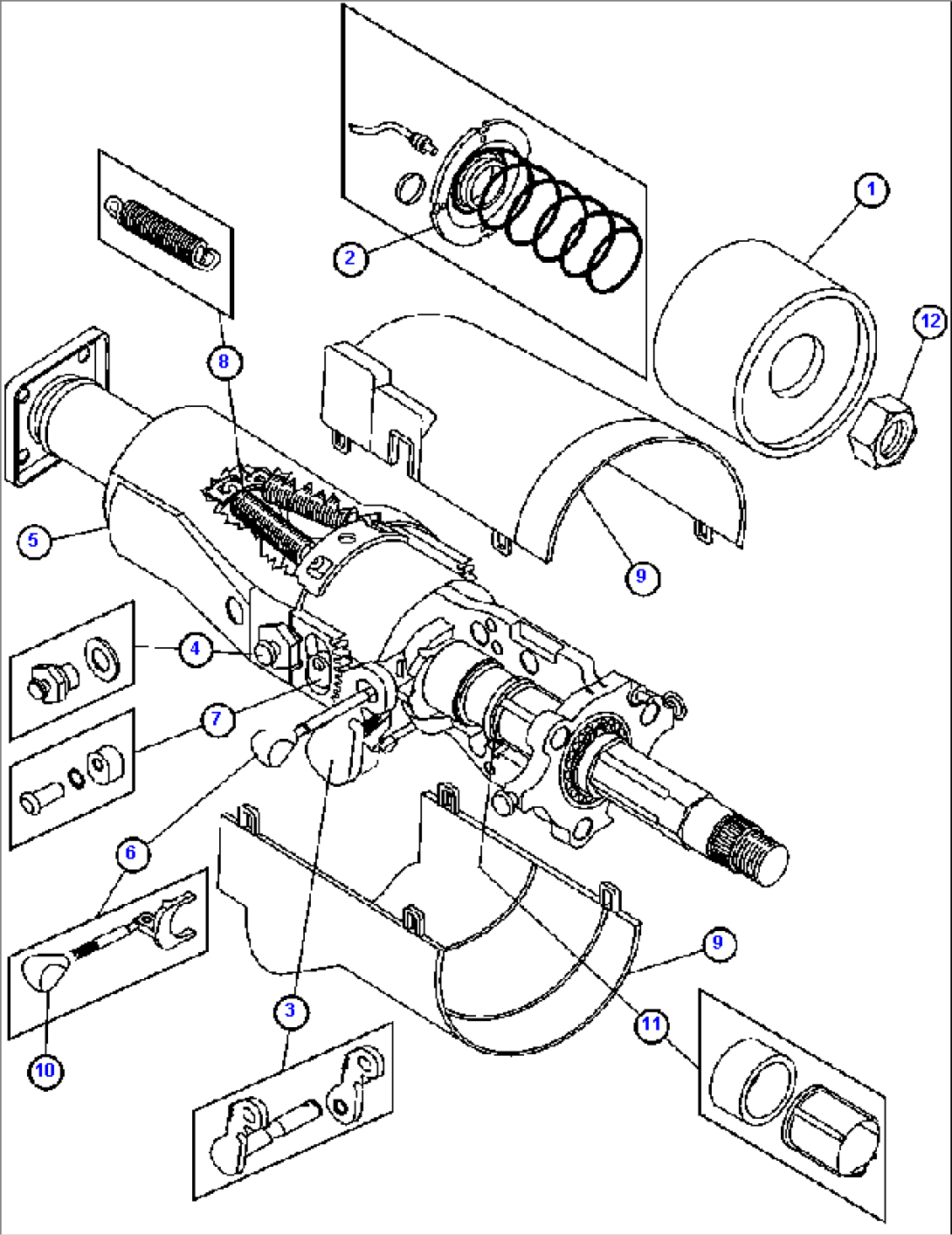 1
2
12
8
5
9
4
7
6
9
11
3
10