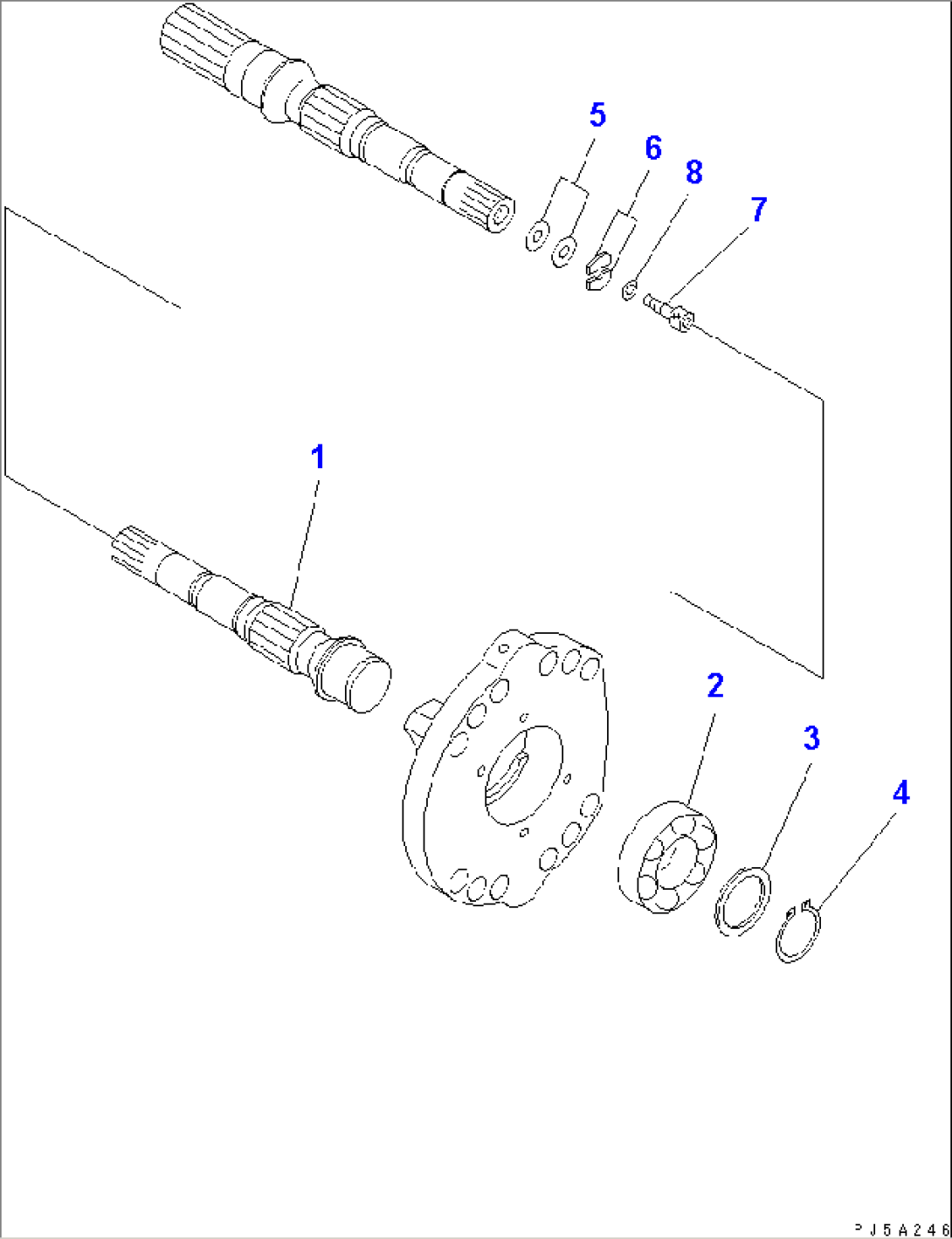 5
6
8
7
1
2
3
4
PJ5A246