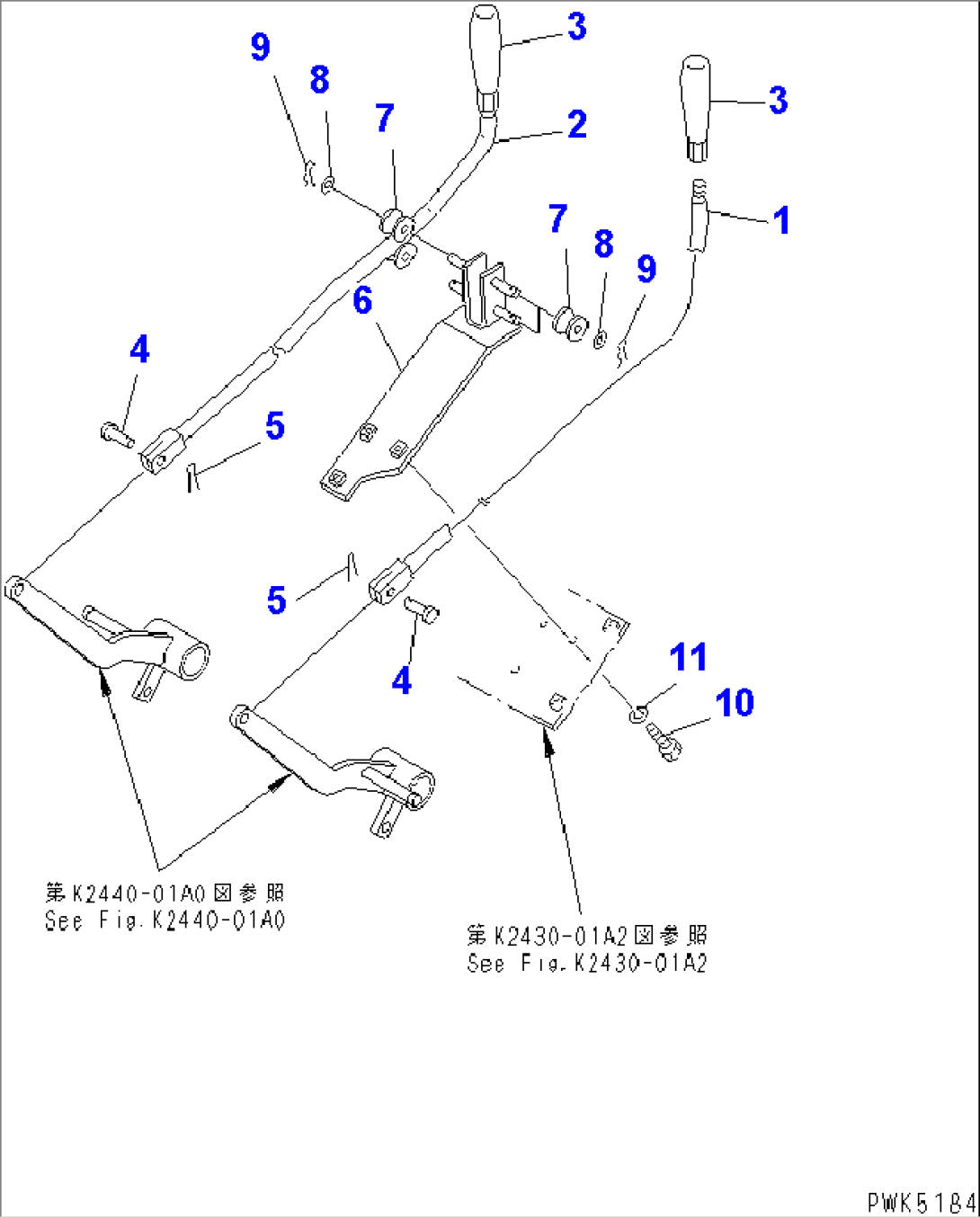 9
8
7
3
2
3
1
7
8
9
6
4
5
5
4
11
10

第K2440-01A0図参照
See Fig.K2440-01A0

第K2430-01A2図参照
See Fig.K2430-01A2

PWK5184