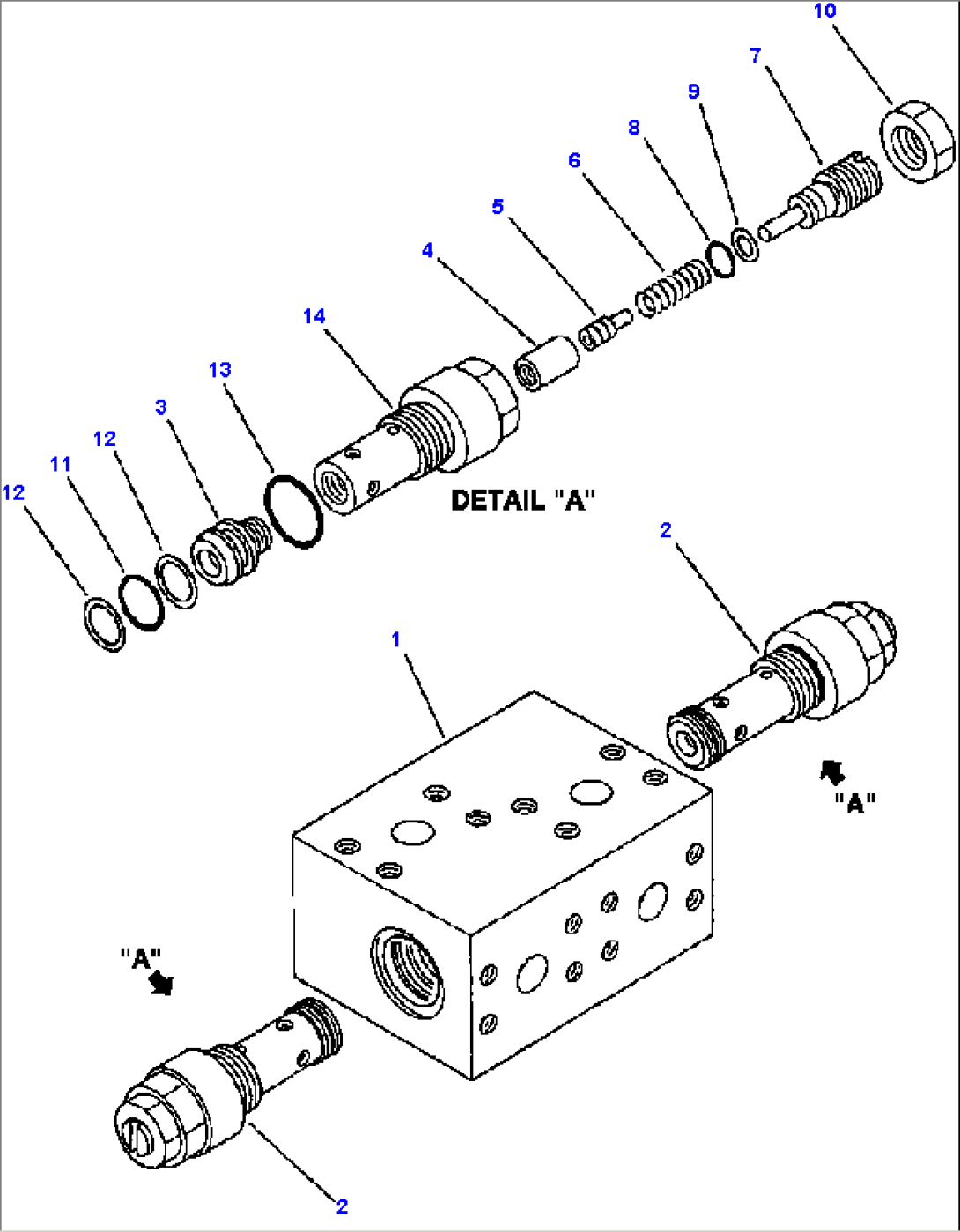 10
7
9
8
6
5
4
14
13
3
12
11
12
DETAIL "A"
2
1
"A"
"A"
2