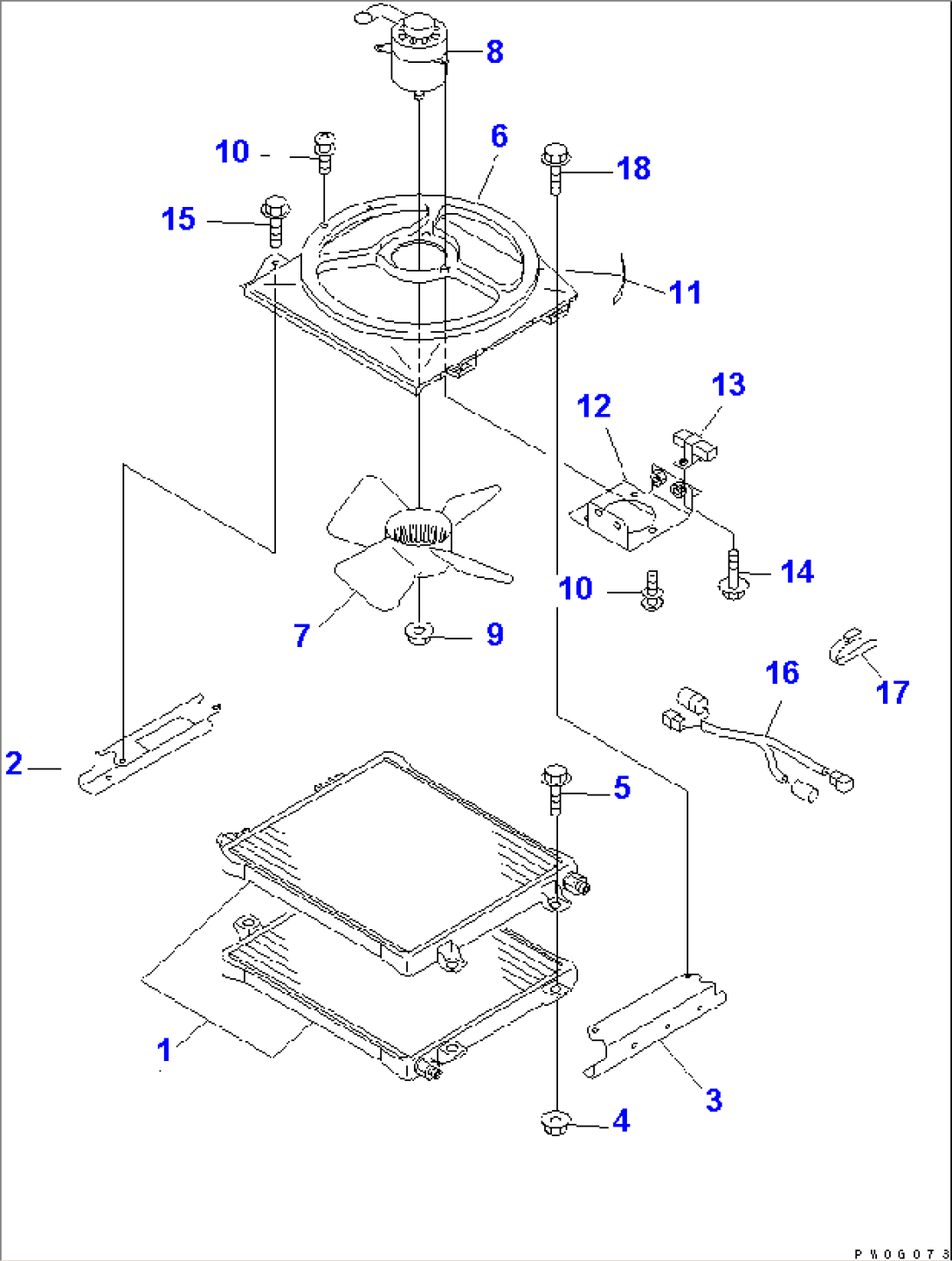 8
10
6
18
15
11
13
12
14
10
7
9
16
17
2
5
1
3
4
PW0G073