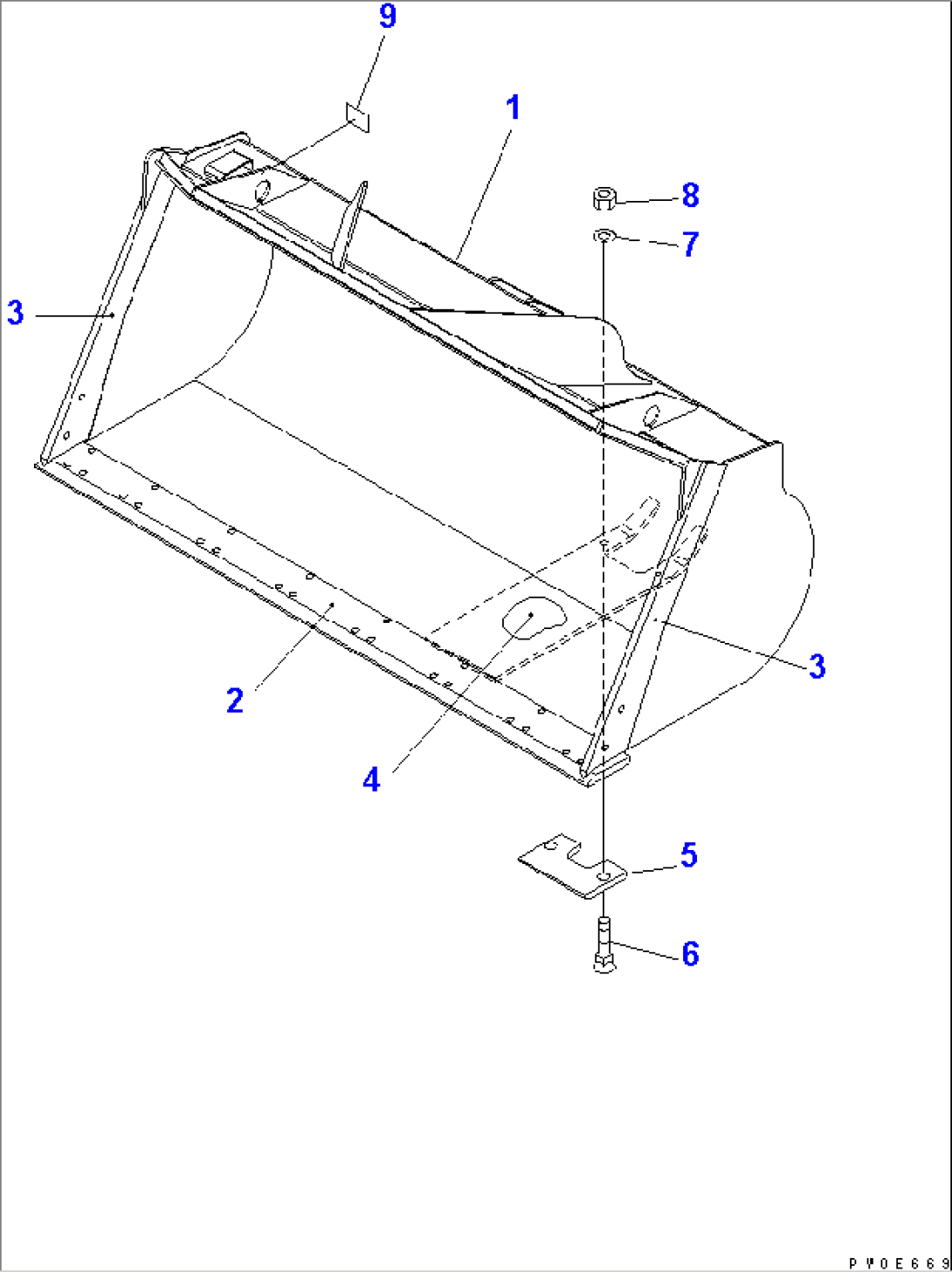 9
1
8
7
3
3
2
4
5
6
PV0E669