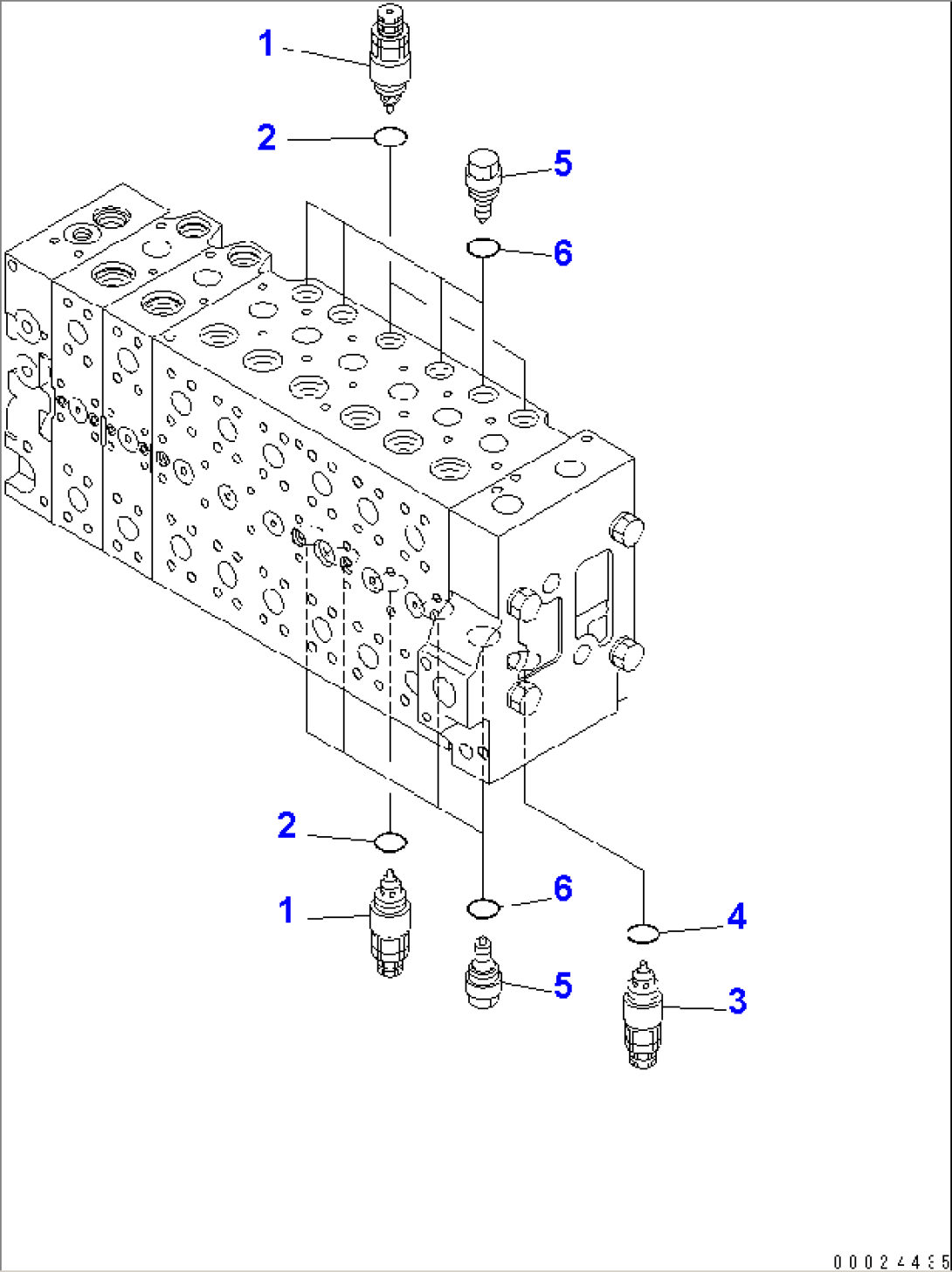 1
2
5
6
2
1
6
5
4
3
00024435