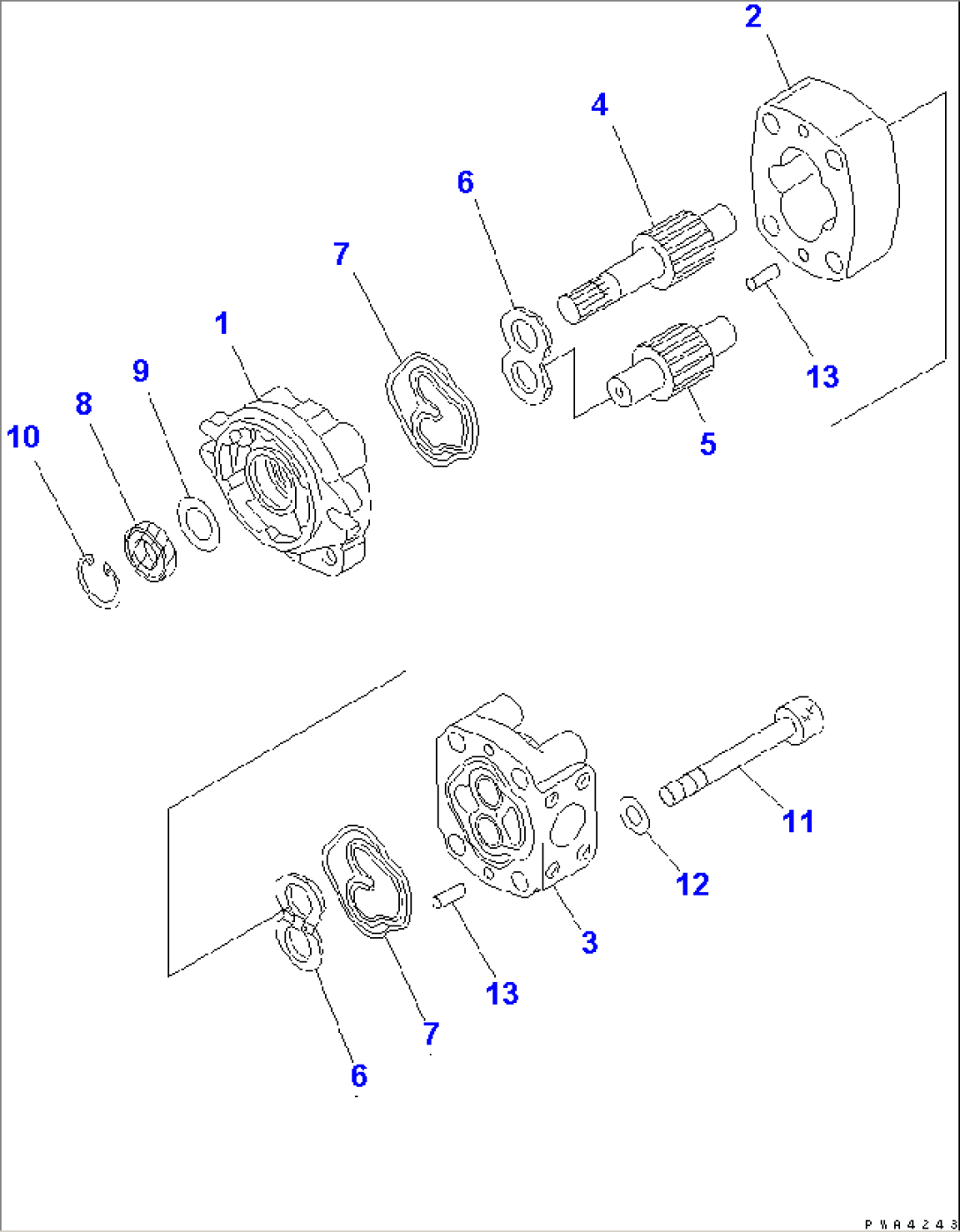 2
4
6
7
1
9
8
10
13
5
11
12
3
13
7
6
PWA4243