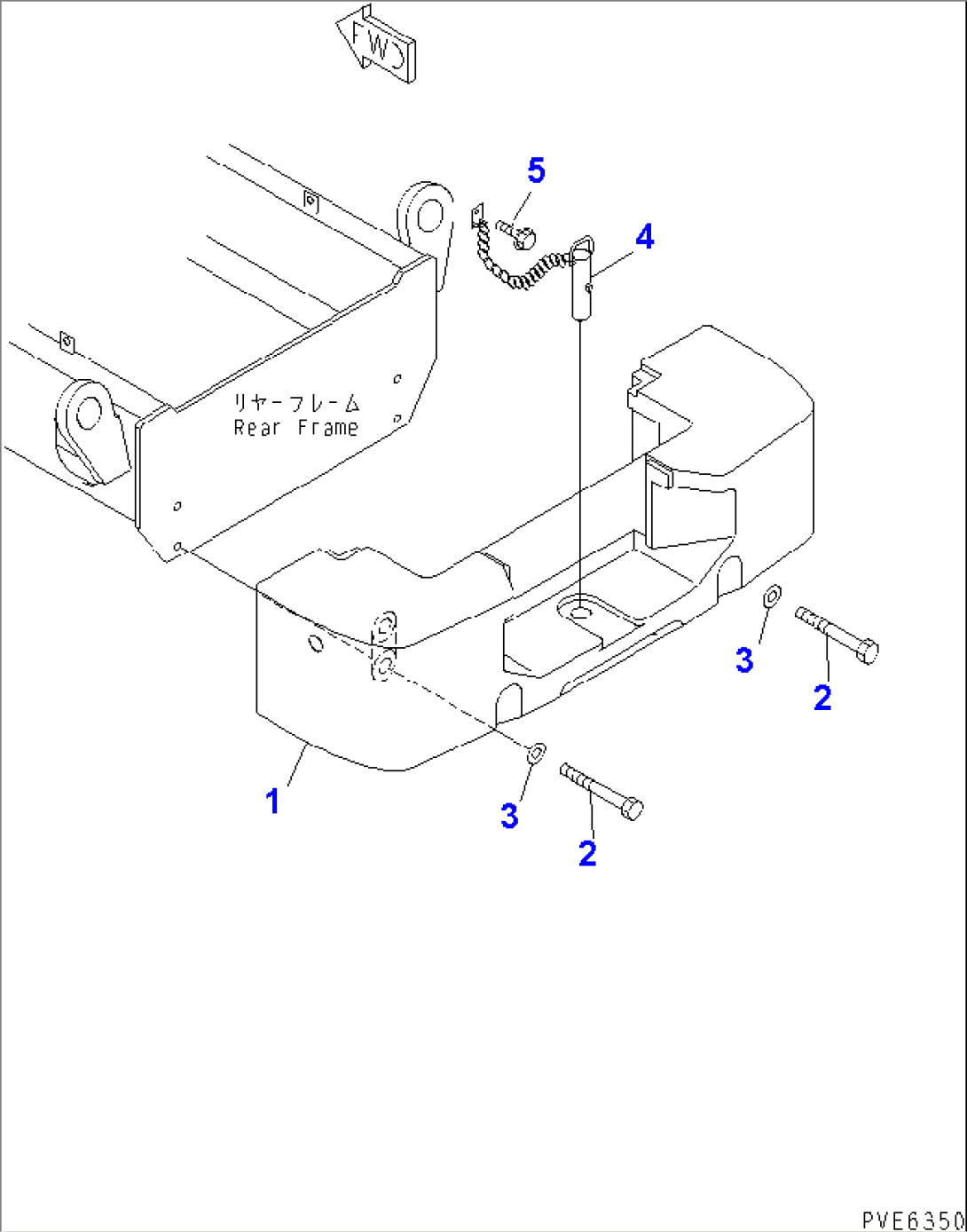 FWD

5

4

リヤーフレーム
Rear Frame

3

2

1

3

2

PVE6350