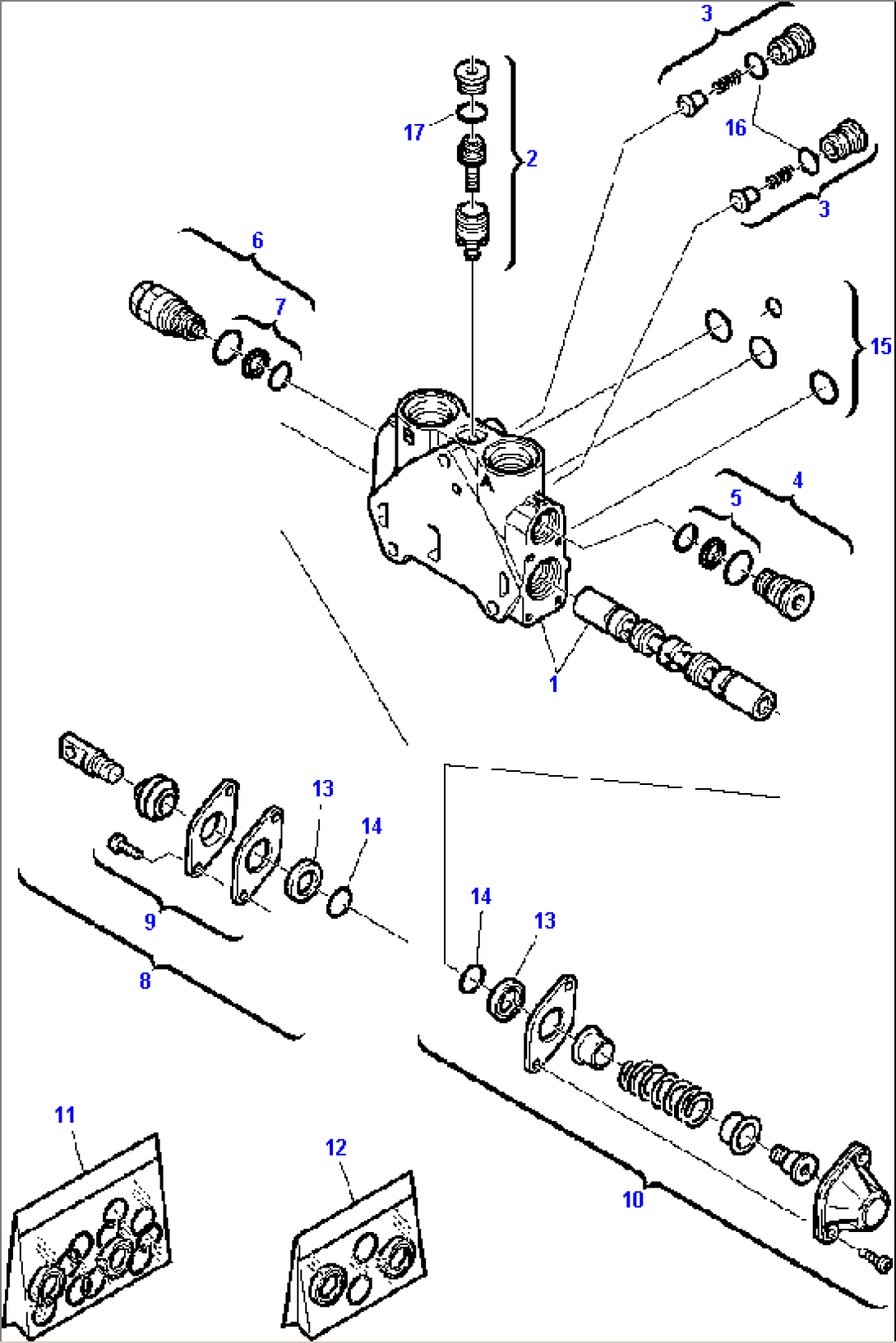 3
17
2
16
3
6
7
15
4
5
1
13
14
9
8
14
13
11
12
10