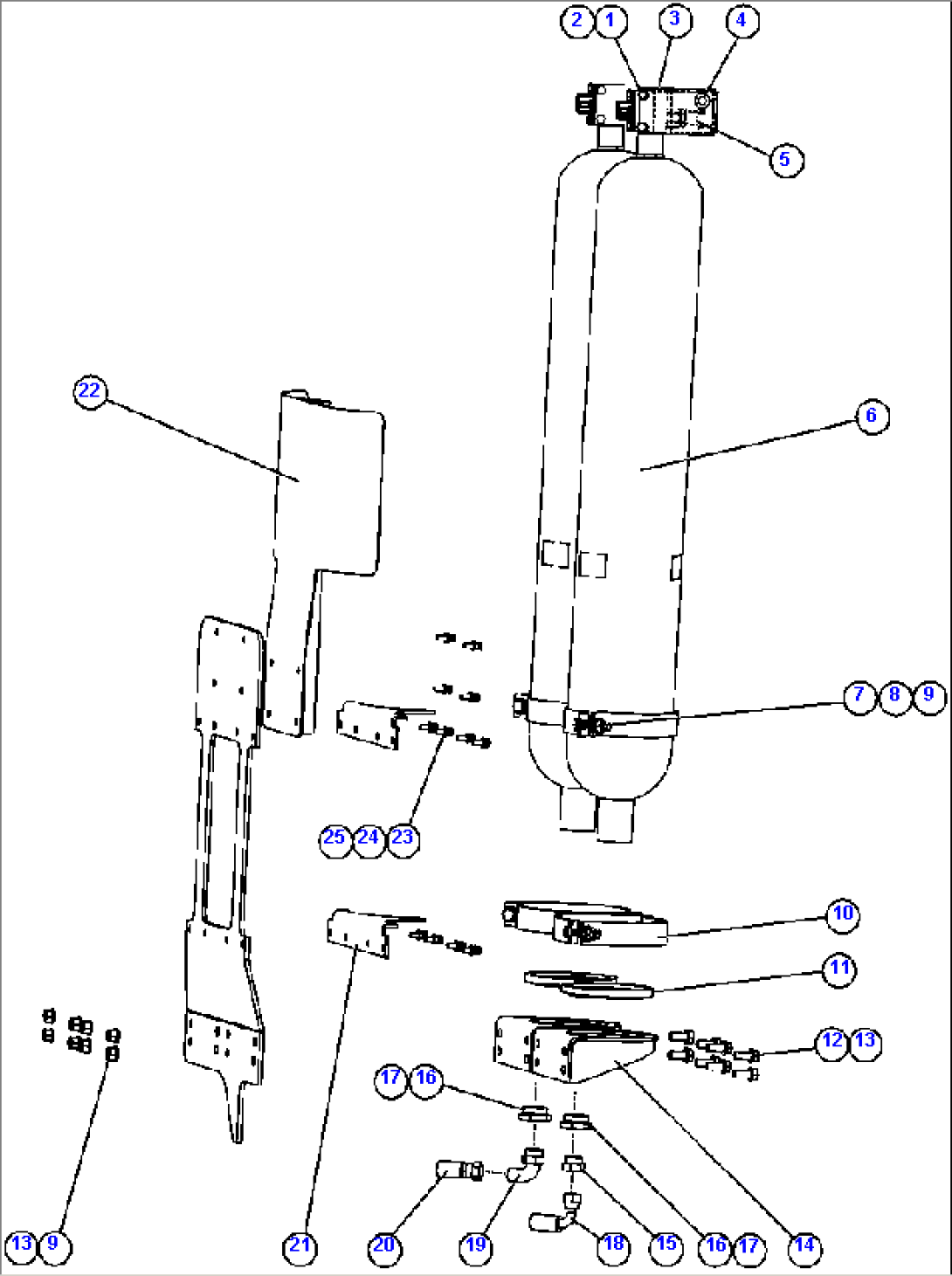 2 1 3 4
5
22
6
7 8 9
25 24 23
10
11
12 13
17 16
13 9
21
20
19
18
15
16 17
14