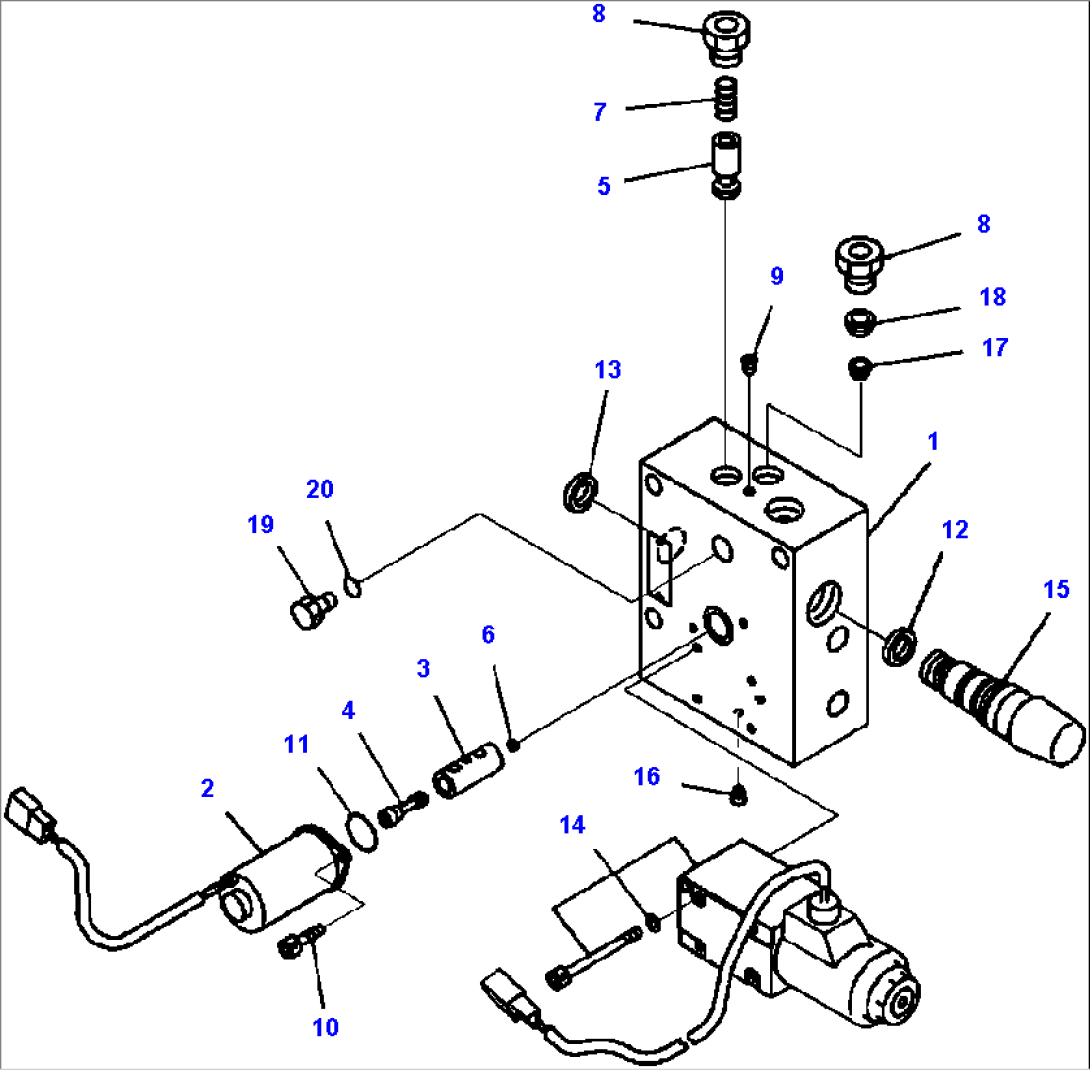 8
7
5
8
9
18
17
13
1
20
19
12
15
6
3
4
11
2
16
14
10