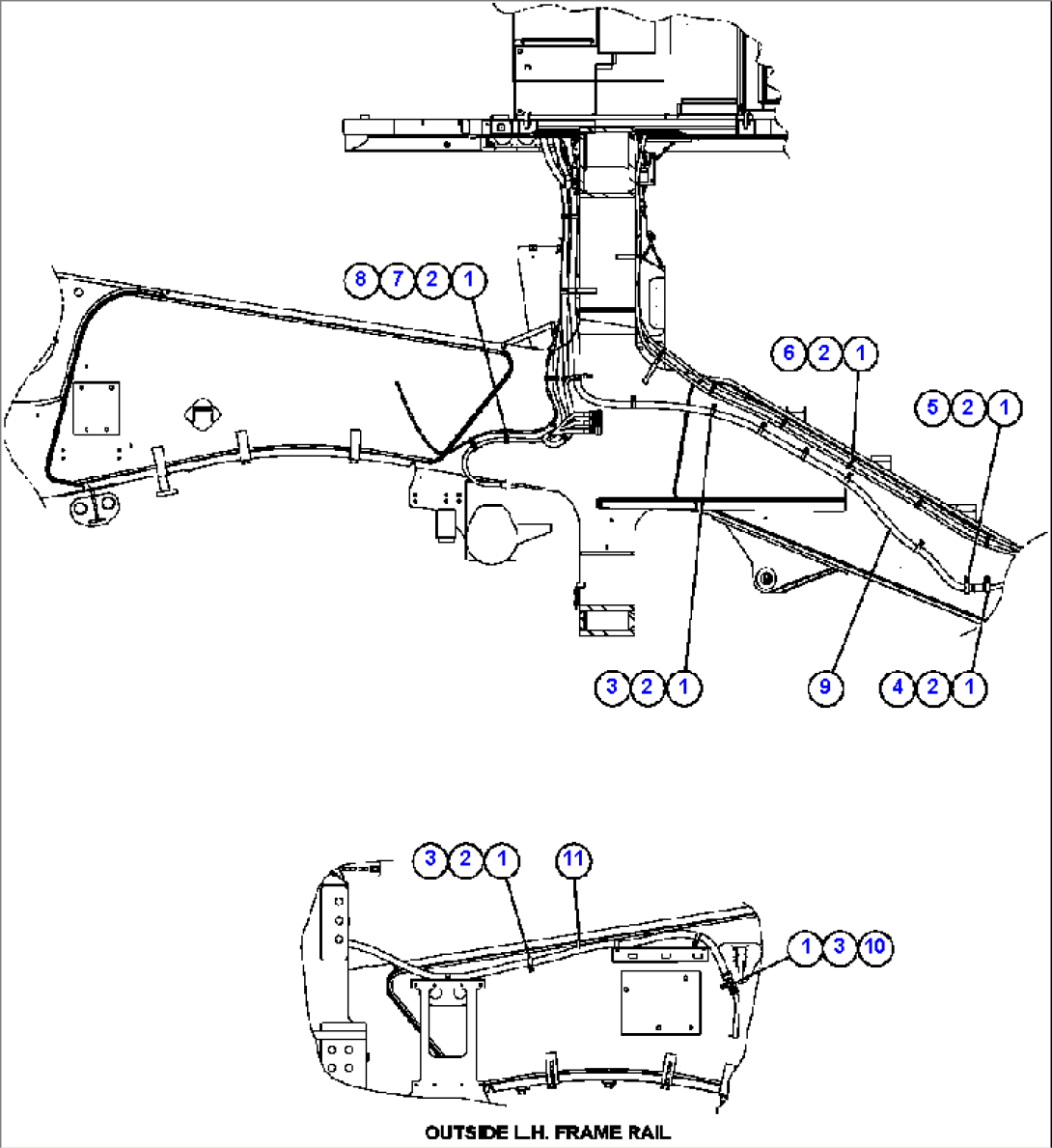 8 7 2 1

6 2 1

5 2 1

3 2 1

9

4 2 1

3 2 1

11

1 3 10

OUTSIDE L.H. FRAME RAIL