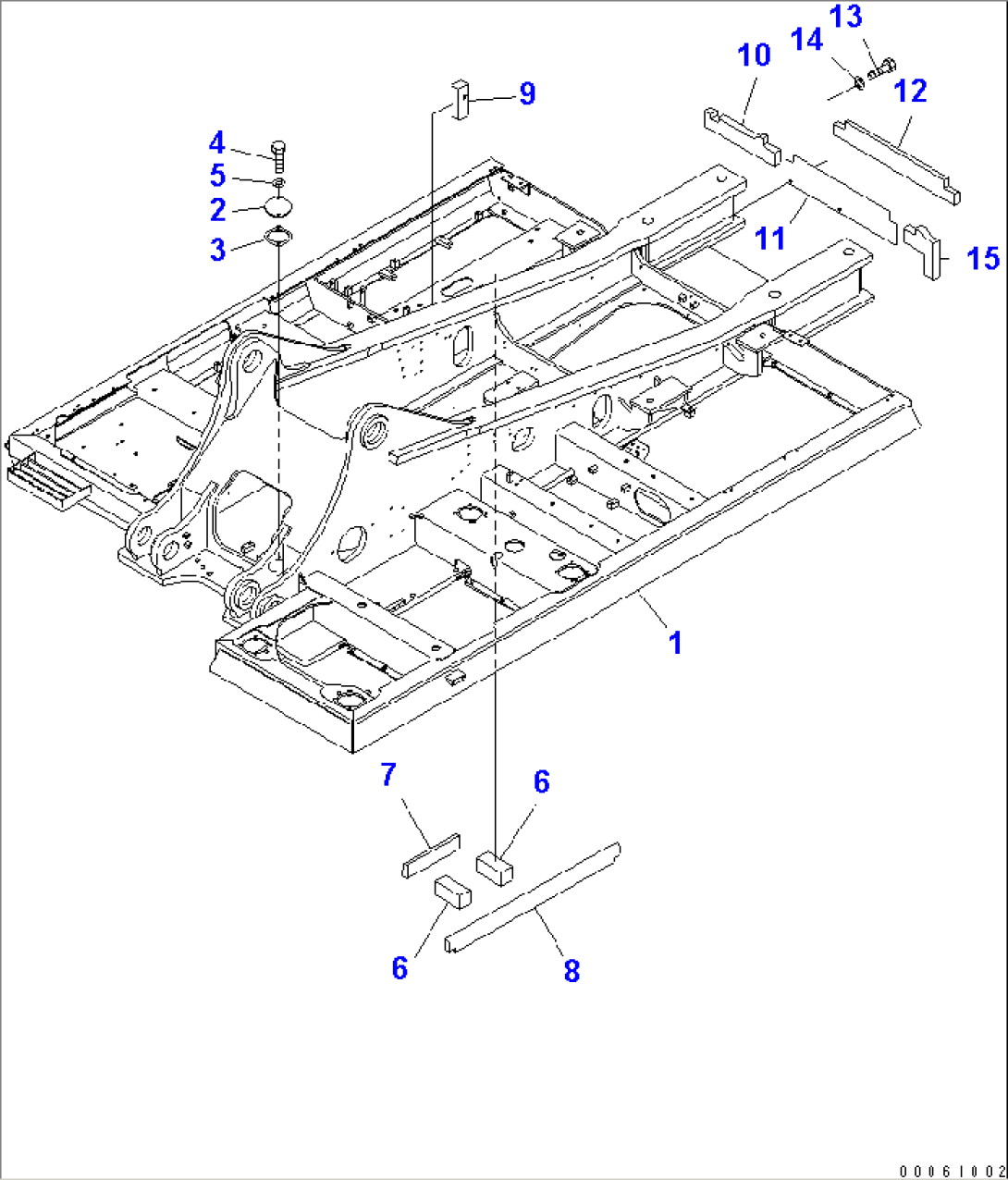 13
14
10
12
9
4
5
2
3
11
15
1
7
6
6
8
00061002