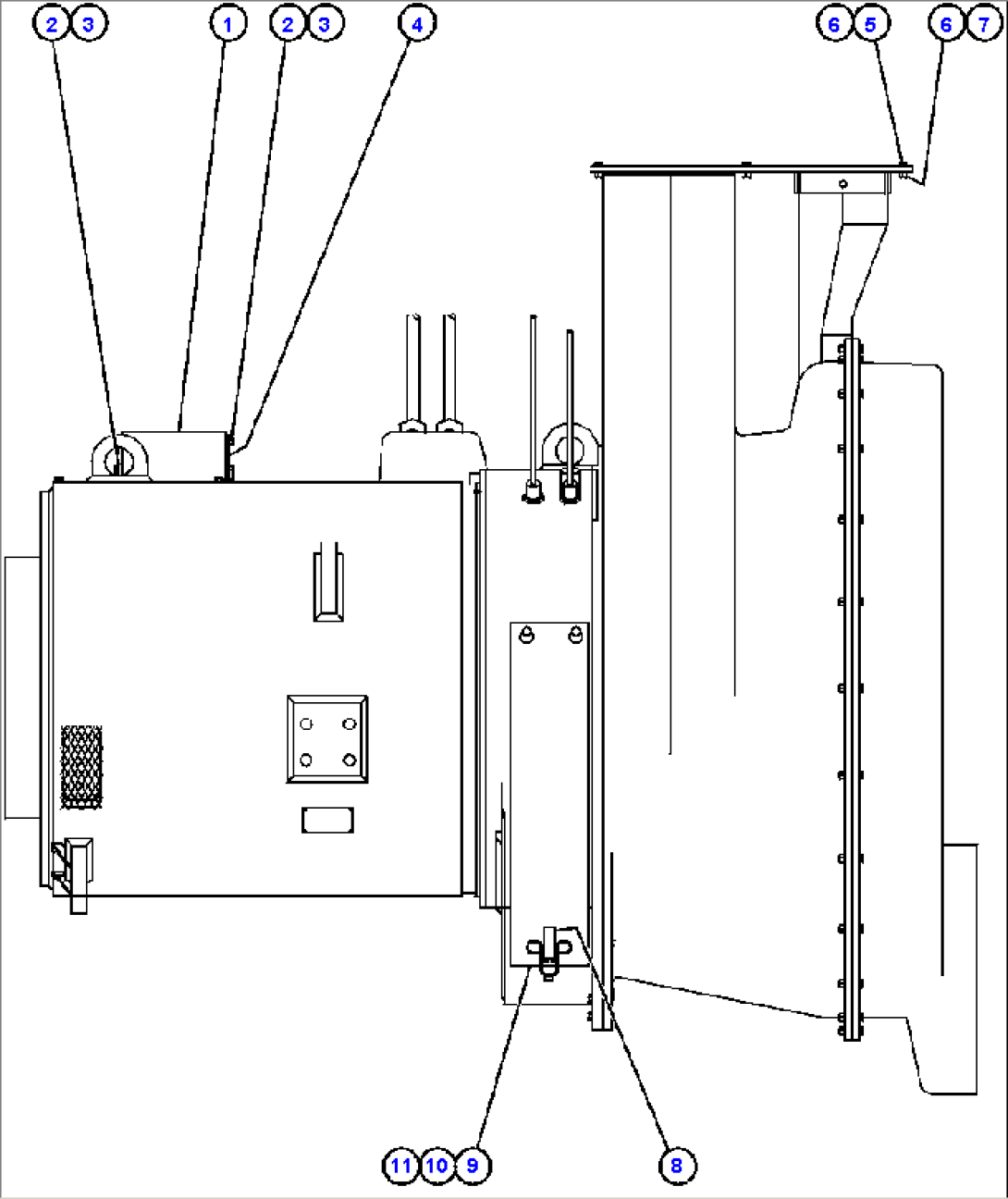 2 3 1 2 3 4 6 5 6 7

11 10 9 8