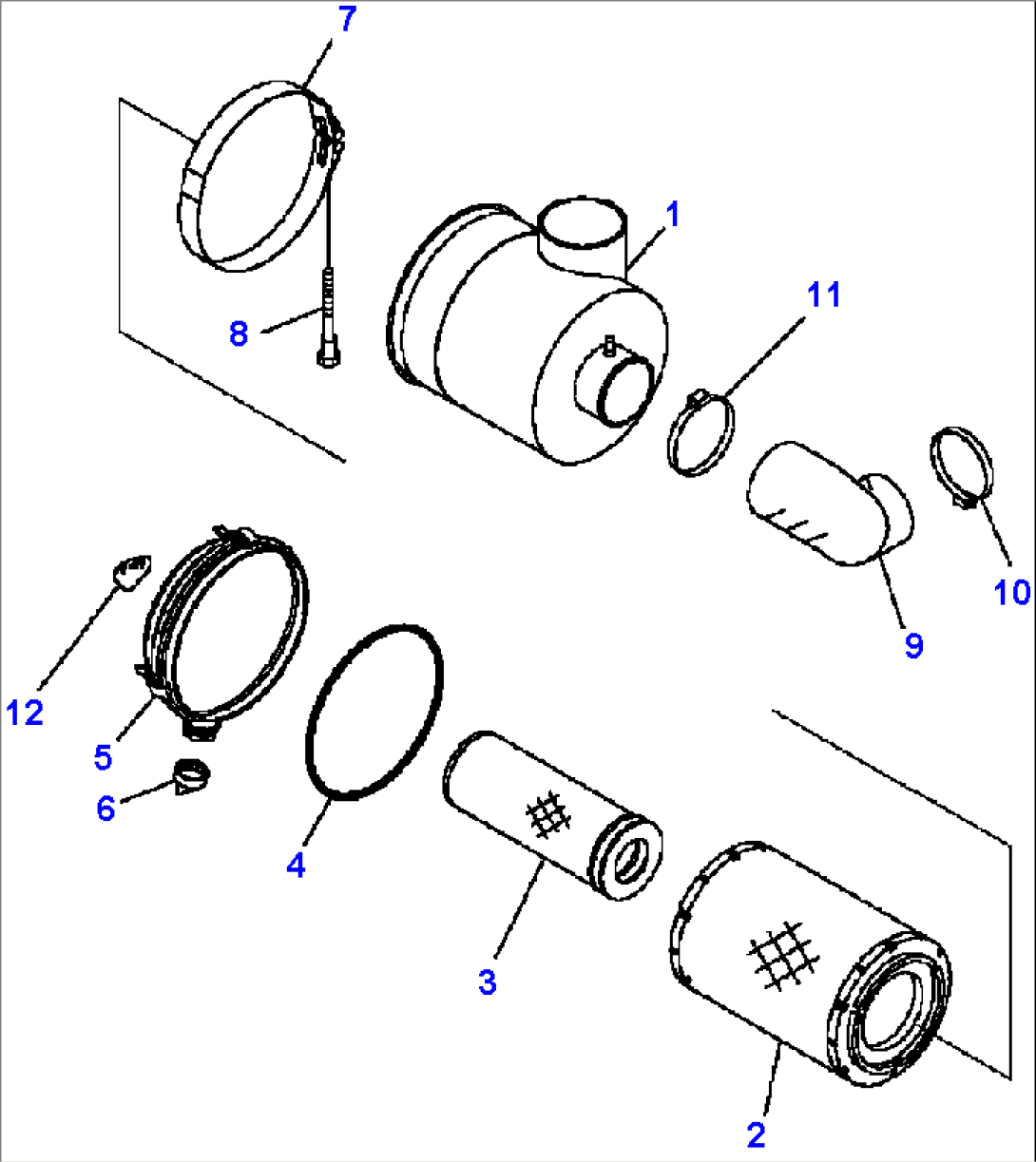 7
1
11
8
10
9
12
5
6
4
3
2