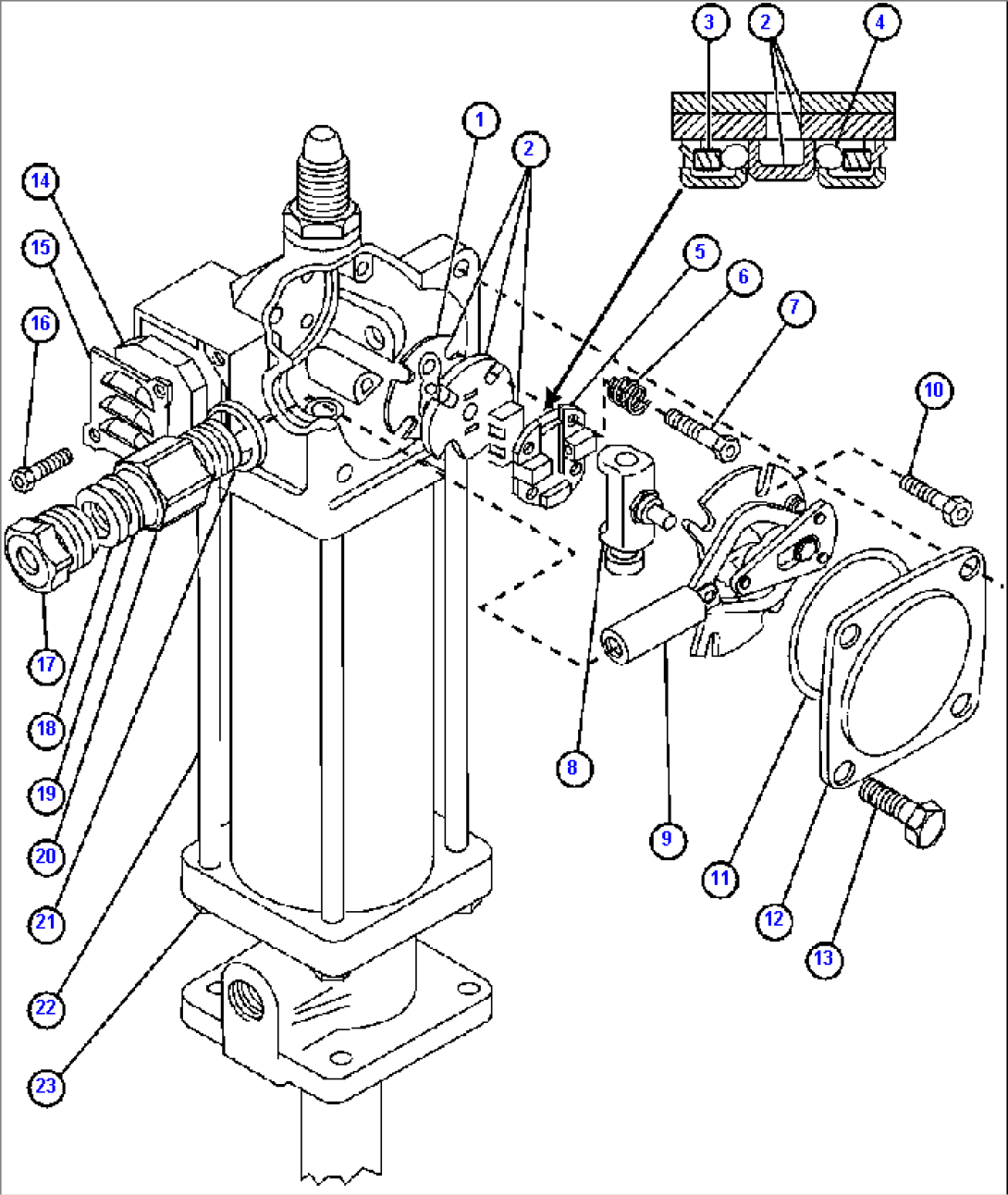 3
2
4
1
2
14
15
16
5
6
7
10
17
18
19
20
21
22
23
8
9
11
12
13